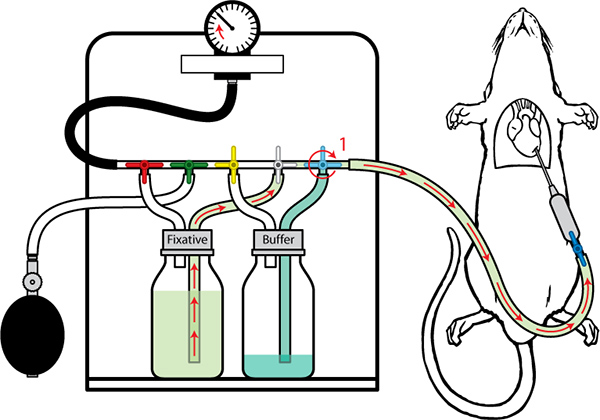 1

Fixative

Buffer