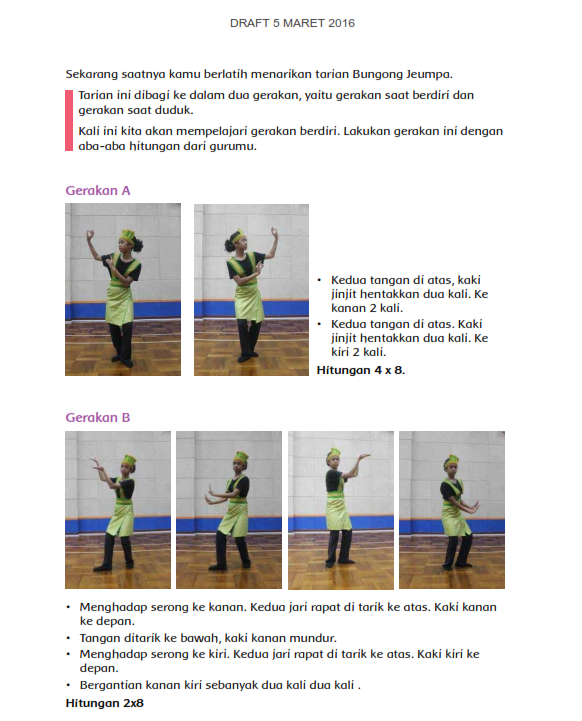 DRAFT 5 MARET 2016

Sekarang saatnya kamu berlatih menarikan tarian Bungong Jeumpa.

Tarian ini dibagi ke dalam dua gerakan, yaitu gerakan saat berdiri dan gerakan saat duduk.

Kali ini kita akan mempelajari gerakan berdiri. Lakukan gerakan ini dengan aba-aba hitungan dari gurumu.

Gerakan A

• Kedua tangan di atas, kaki jinjit hentakkan dua kali. Ke kanan 2 kali.
• Kedua tangan di atas. Kaki jinjit hentakkan dua kali. Ke kiri 2 kali.
Hitungan 4 x 8.

Gerakan B

• Menghadap serong ke kanan. Kedua jari rapat di tarik ke atas. Kaki kanan ke depan.
• Tangan ditarik ke bawah, kaki kanan mundur.
• Menghadap serong ke kiri. Kedua jari rapat di tarik ke atas. Kaki kiri ke depan.
• Bergantian kanan kiri sebanyak dua kali dua kali .
Hitungan 2x8