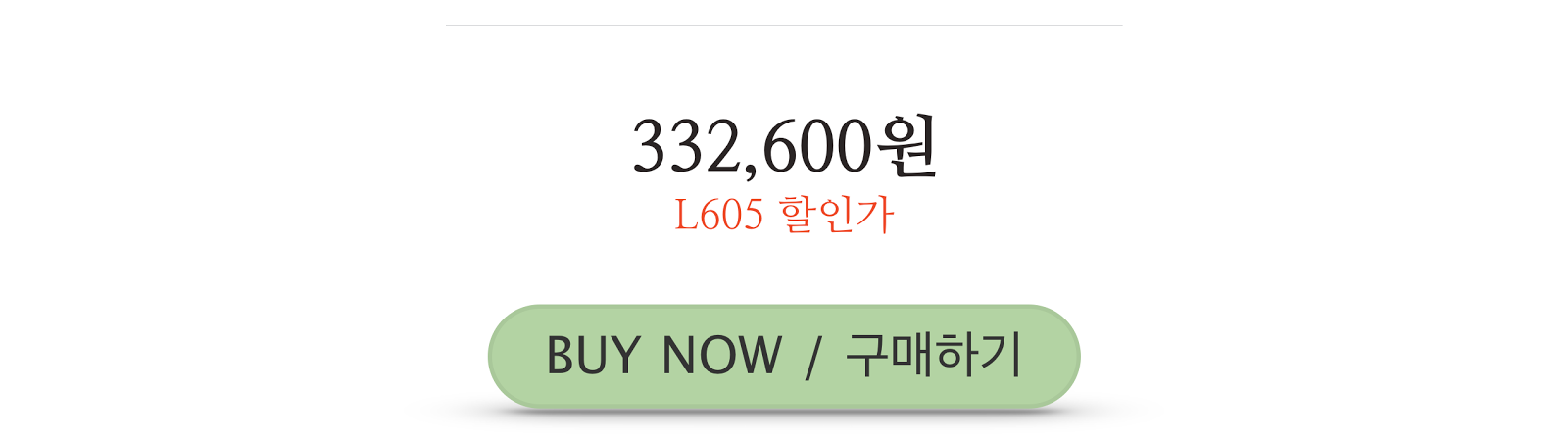 332,600원
L605 할인가

BUY NOW / 구매하기