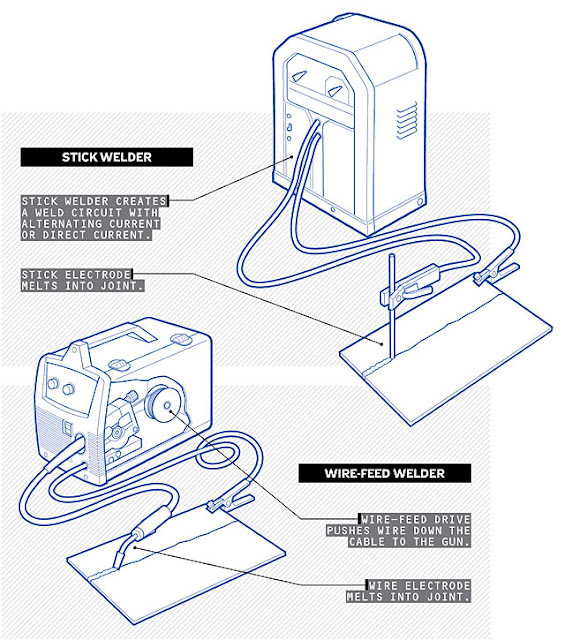 STICK WELDER

STICK WELDER CREATES A WELD CIRCUIT WITH ALTERNATING CURRENT OR DIRECT CURRENT.

STICK ELECTRODE MELTS INTO JOINT.

WIRE-FEED WELDER

WIRE-FEED DRIVE PUSHES WIRE DOWN THE CABLE TO THE GUN.

WIRE ELECTRODE MELTS INTO JOINT.