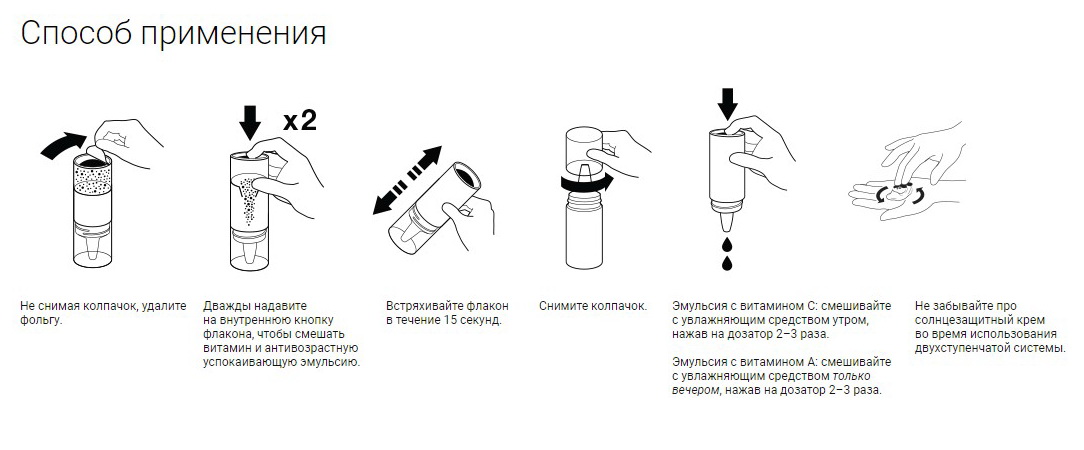 Способ применения

x2

Не снимая колпачок, удалите фольгу.

Дважды надавите на внутреннюю кнопку флакона, чтобы смешать витамин и антивозрастную успокаивающую эмульсию.

Встряхивайте флакон в течение 15 секунд.

Снимите колпачок.

Эмульсия с витамином С: смешивайте с увлажняющим средством утром, нажав на дозатор 2–3 раза.

Эмульсия с витамином А: смешивайте с увлажняющим средством только вечером, нажав на дозатор 2–3 раза.

Не забывайте про солнцезащитный крем во время использования двухступенчатой системы.