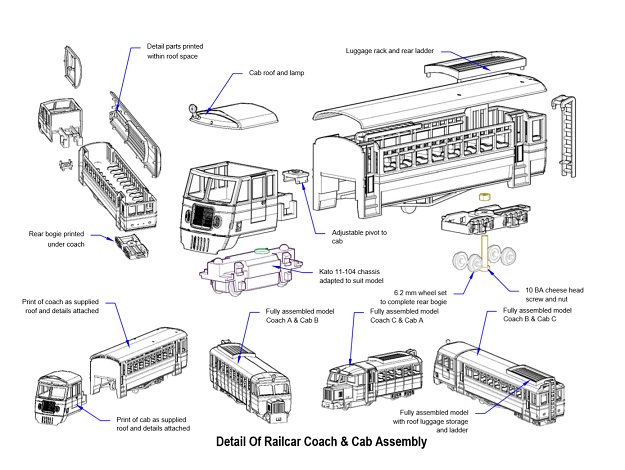 Detail parts printed within roof space

Cab roof and lamp

Luggage rack and rear ladder

Rear bogie printed under coach

Adjustable pivot to cab

Kato 11-104 chassis adapted to suit model

6.2 mm wheel set to complete rear bogie

10 BA cheese head screw and nut

Print of coach as supplied roof and details attached

Fully assembled model Coach A & Cab B

Fully assembled model Coach C & Cab A

Fully assembled model Coach B & Cab C

Print of cab as supplied roof and details attached

Fully assembled model with roof luggage storage and ladder

Detail Of Railcar Coach & Cab Assembly