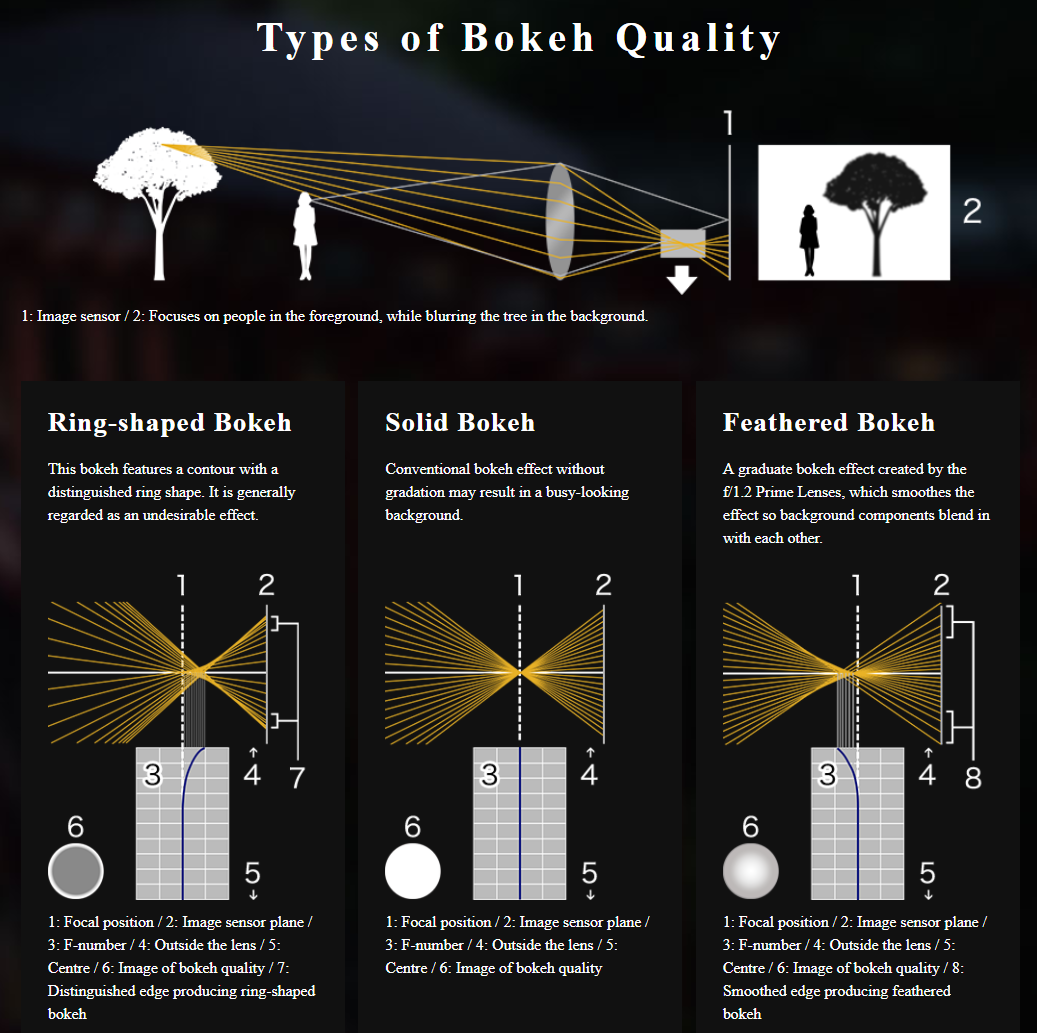 Types of Bokeh Quality

1

2

1: Image sensor / 2: Focuses on people in the foreground, while blurring the tree in the background.

Ring-shaped Bokeh

This bokeh features a contour with a distinguished ring shape. It is generally regarded as an undesirable effect.

1 2 3 4 7 6 5

1: Focal position / 2: Image sensor plane / 3: F-number / 4: Outside the lens / 5: Centre / 6: Image of bokeh quality / 7: Distinguished edge producing ring-shaped bokeh

Solid Bokeh

Conventional bokeh effect without gradation may result in a busy-looking background.

1 2 3 4 6 5

1: Focal position / 2: Image sensor plane / 3: F-number / 4: Outside the lens / 5: Centre / 6: Image of bokeh quality

Feathered Bokeh

A graduate bokeh effect created by the f/1.2 Prime Lenses, which smoothes the effect so background components blend in with each other.

1 2 3 4 8 6 5

1: Focal position / 2: Image sensor plane / 3: F-number / 4: Outside the lens / 5: Centre / 6: Image of bokeh quality / 8: Smoothed edge producing feathered bokeh