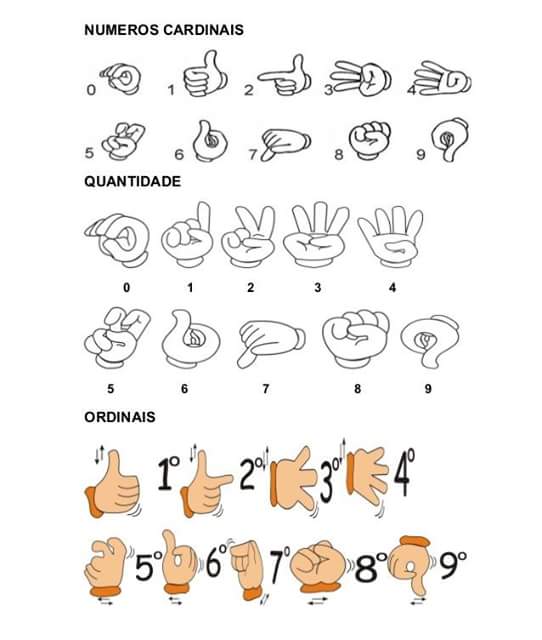 NUMEROS CARDINAIS

0 1 2 3 4

5 6 7 8 9

QUANTIDADE

0 1 2 3 4

5 6 7 8 9

ORDINAIS

1º 2º 3º 4º

5º 6º 7º 8º 9º