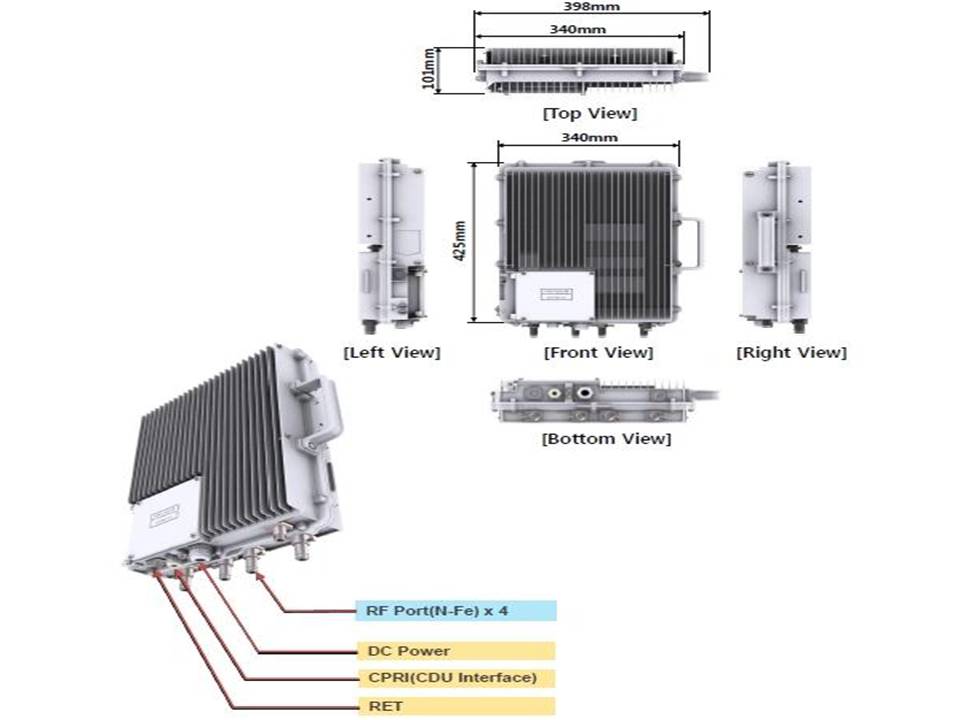 398mm
340mm
101mm
[Top View]
340mm
425mm
[Left View]
[Front View]
[Right View]
[Bottom View]
RF Port(N-Fe) x 4
DC Power
CPRI(CDU Interface)
RET