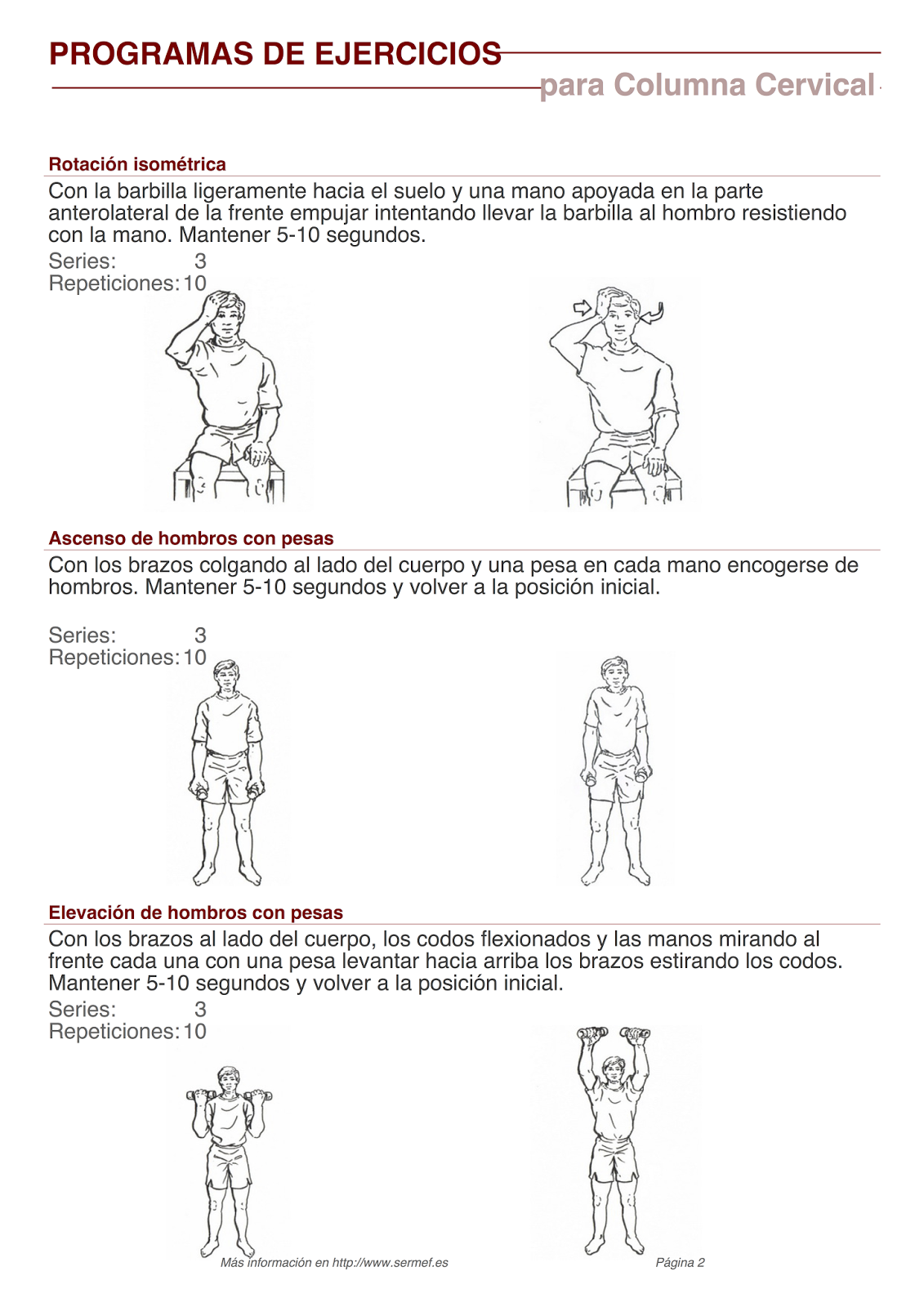 PROGRAMAS DE EJERCICIOS
para Columna Cervical

Rotación isométrica
Con la barbilla ligeramente hacia el suelo y una mano apoyada en la parte anterolateral de la frente empujar intentando llevar la barbilla al hombro resistiendo con la mano. Mantener 5-10 segundos.
Series: 3
Repeticiones: 10

Ascenso de hombros con pesas
Con los brazos colgando al lado del cuerpo y una pesa en cada mano encogerse de hombros. Mantener 5-10 segundos y volver a la posición inicial.

Series: 3
Repeticiones: 10

Elevación de hombros con pesas
Con los brazos al lado del cuerpo, los codos flexionados y las manos mirando al frente cada una con una pesa levantar hacia arriba los brazos estirando los codos. Mantener 5-10 segundos y volver a la posición inicial.
Series: 3
Repeticiones: 10

Más información en http://www.sermef.es
Página 2