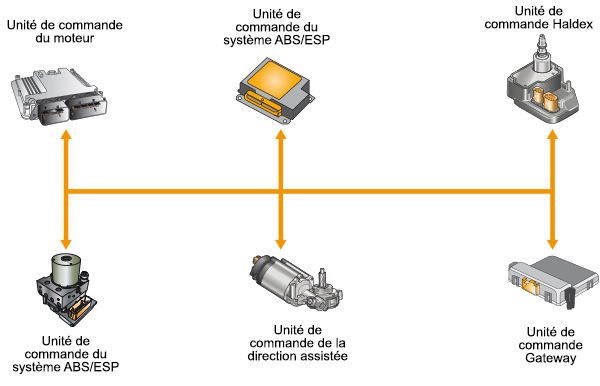 Unité de commande du moteur

Unité de commande du système ABS/ESP

Unité de commande Haldex

Unité de commande du système ABS/ESP

Unité de commande de la direction assistée

Unité de commande Gateway