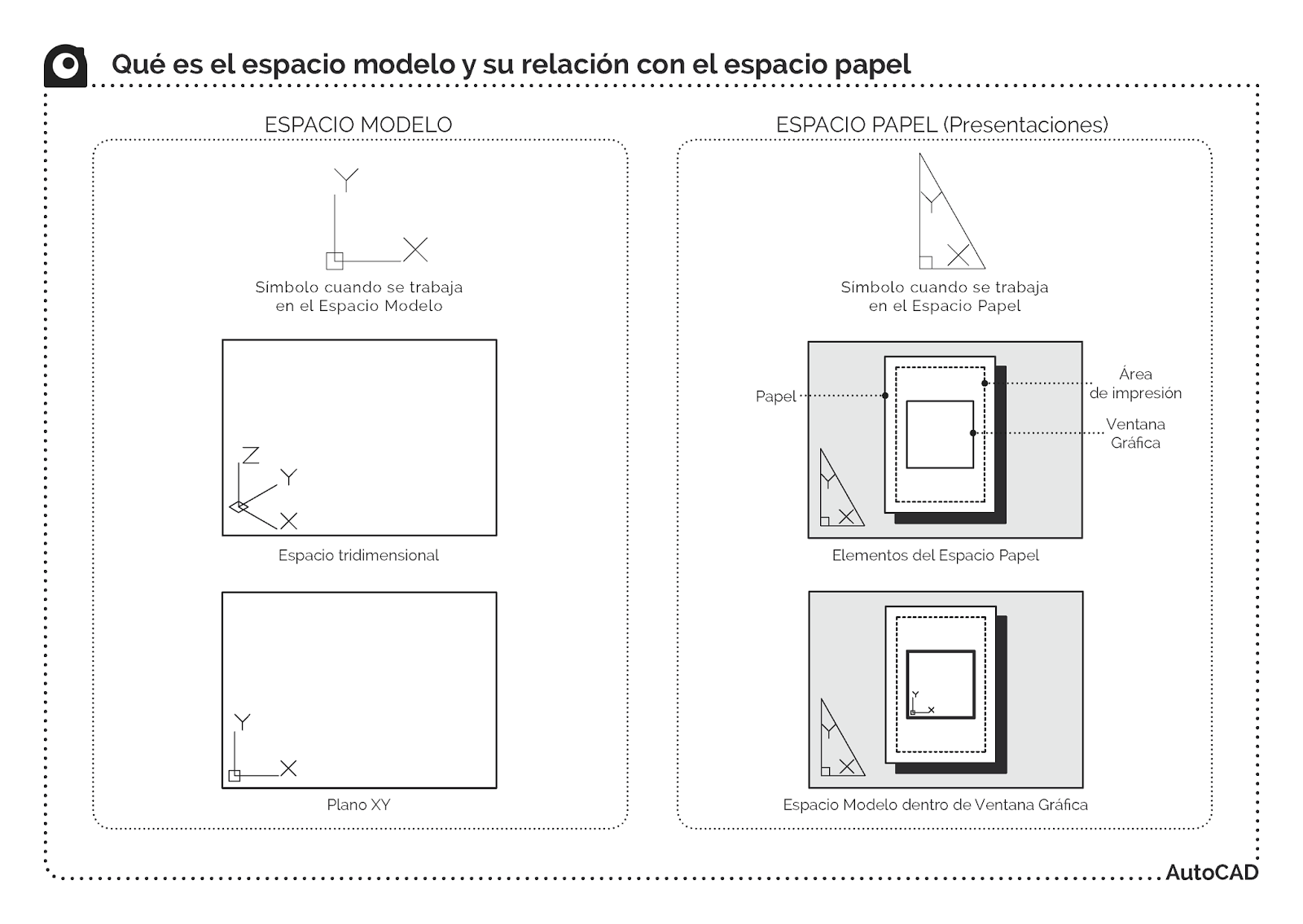 Qué es el espacio modelo y su relación con el espacio papel

ESPACIO MODELO

Y

X

Símbolo cuando se trabaja en el Espacio Modelo

Z

Y

X

Espacio tridimensional

Y

X

Plano XY

ESPACIO PAPEL (Presentaciones)

Y

X

Símbolo cuando se trabaja en el Espacio Papel

Papel

Área de impresión

Ventana Gráfica

Y

X

Elementos del Espacio Papel

Y

X

Y

X

Espacio Modelo dentro de Ventana Gráfica

AutoCAD