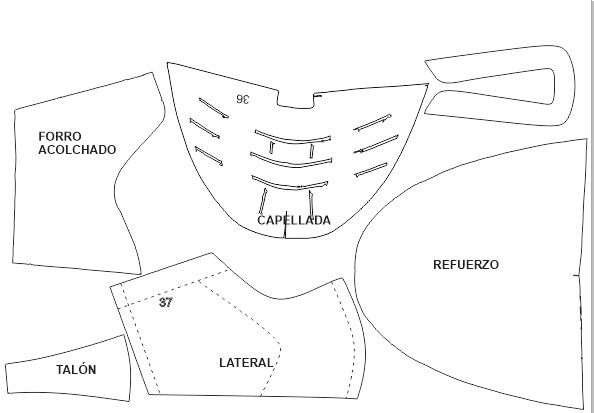 FORRO ACOLCHADO

36

CAPELLADA

REFUERZO

37

LATERAL

TALÓN