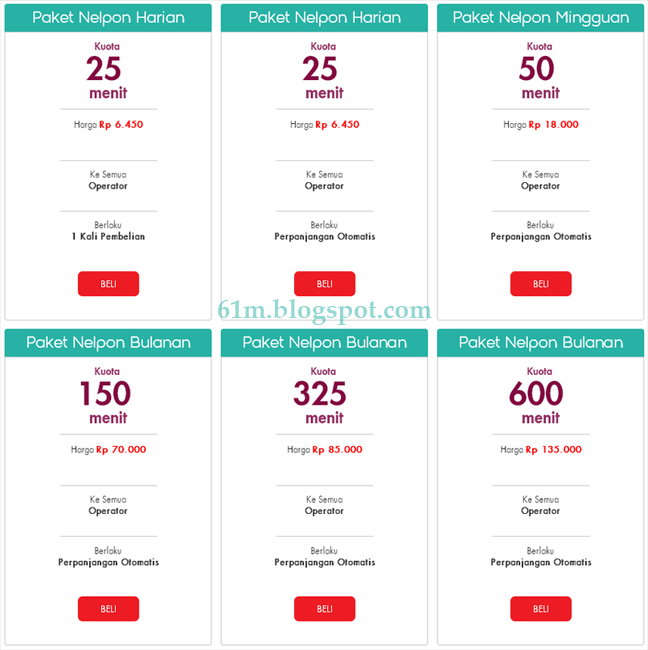 Paket Nelpon Harian

Kuota
25
menit

Harga Rp 6.450

Ke Semua
Operator

Berlaku
1 Kali Pembelian

BELI

Paket Nelpon Harian

Kuota
25
menit

Harga Rp 6.450

Ke Semua
Operator

Berlaku
Perpanjangan Otomatis

BELI

Paket Nelpon Mingguan

Kuota
50
menit

Harga Rp 18.000

Ke Semua
Operator

Berlaku
Perpanjangan Otomatis

BELI

61m.blogspot.com

Paket Nelpon Bulanan

Kuota
150
menit

Harga Rp 70.000

Ke Semua
Operator

Berlaku
Perpanjangan Otomatis

BELI

Paket Nelpon Bulanan

Kuota
325
menit

Harga Rp 85.000

Ke Semua
Operator

Berlaku
Perpanjangan Otomatis

BELI

Paket Nelpon Bulanan

Kuota
600
menit

Harga Rp 135.000

Ke Semua
Operator

Berlaku
Perpanjangan Otomatis

BELI