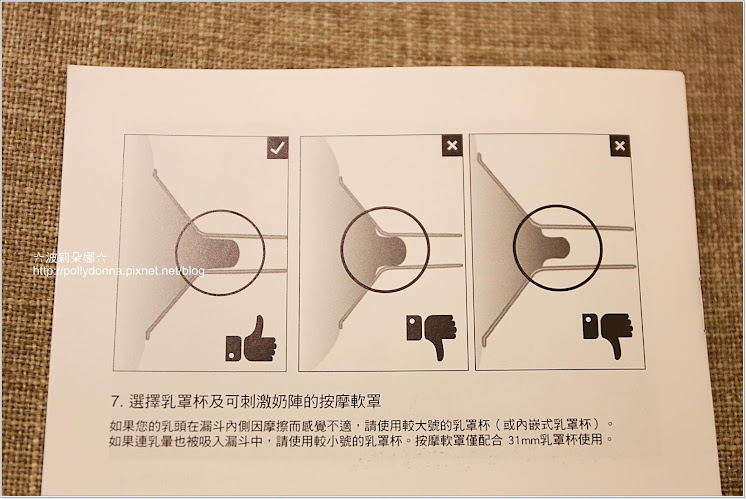 ☆波莉朵娜☆
http://pollydonna.pixnet.net/blog

7. 選擇乳罩杯及可刺激奶陣的按摩軟罩

如果您的乳頭在漏斗內側因摩擦而感覺不適，請使用較大號的乳罩杯（或內嵌式乳罩杯）。如果連乳暈也被吸入漏斗中，請使用較小號的乳罩杯。按摩軟罩僅配合 31mm乳罩杯使用。