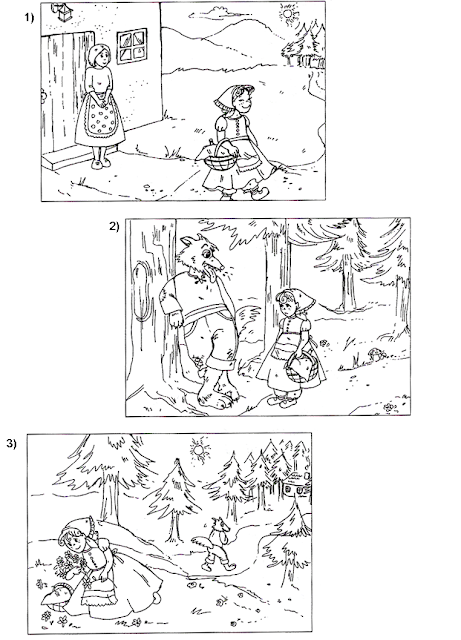 1)

2)

3)