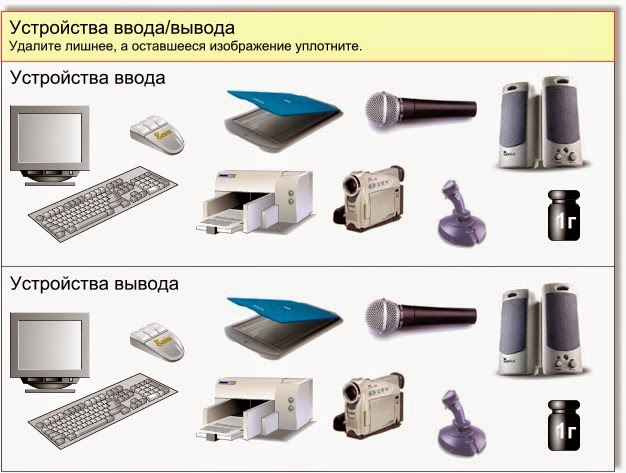 Устройства ввода/вывода
Удалите лишнее, а оставшееся изображение уплотните.

Устройства ввода

1г

Устройства вывода

1г