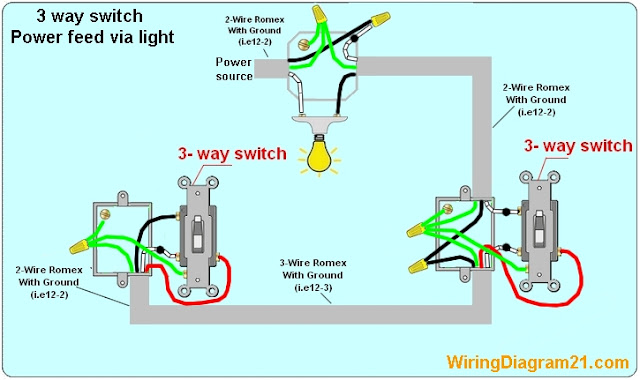 3 way switch
Power feed via light

2-Wire Romex
With Ground
(i.e12-2)

Power
source

2-Wire Romex
With Ground
(i.e12-2)

3- way switch

3- way switch

2-Wire Romex
With Ground
(i.e12-2)

3-Wire Romex
With Ground
(i.e12-3)

WiringDiagram21.com