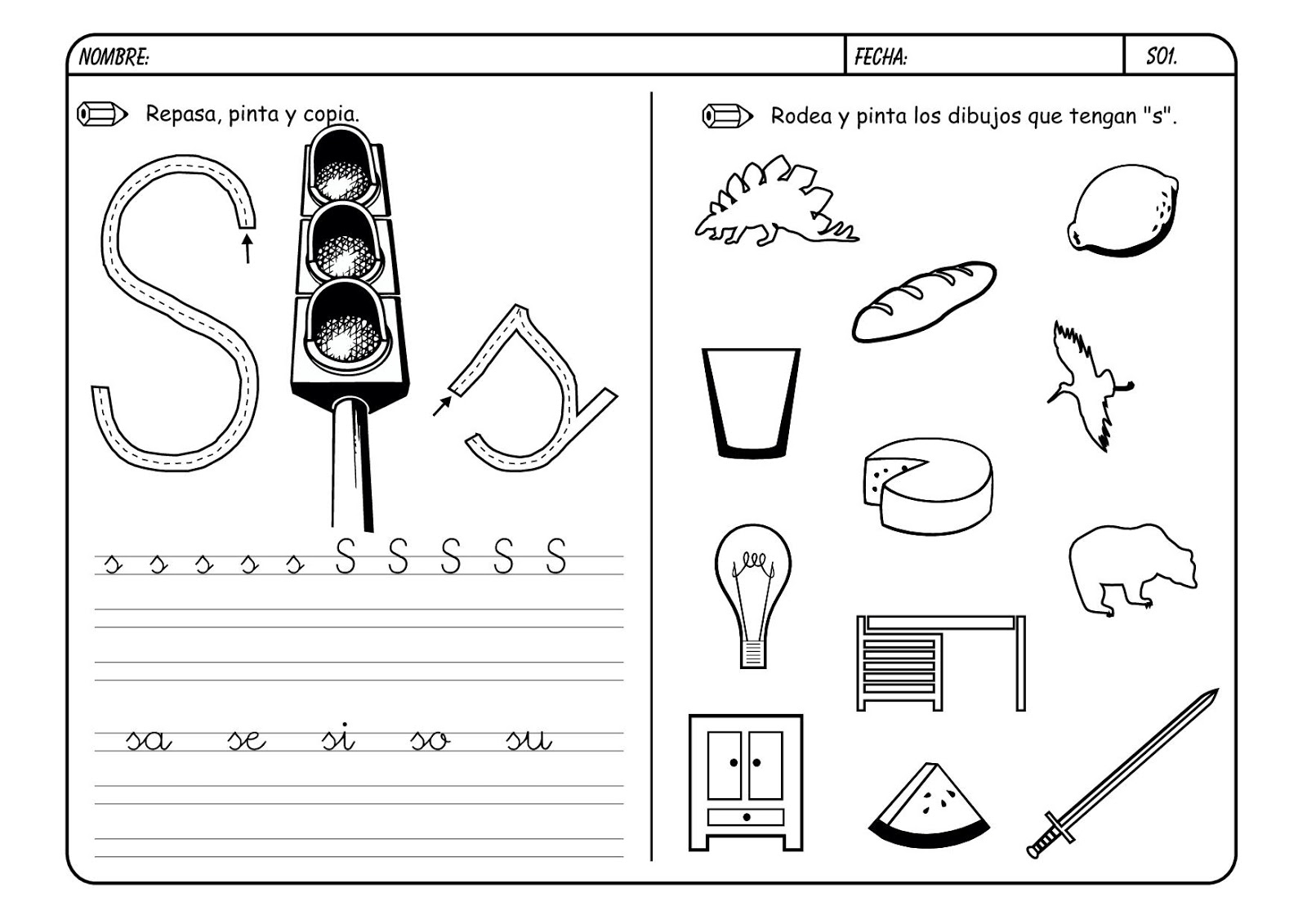 NOMBRE: FECHA: S01.

Repasa, pinta y copia.

S s

s s s s s S S S S S

sa se si so su

Rodea y pinta los dibujos que tengan "s".