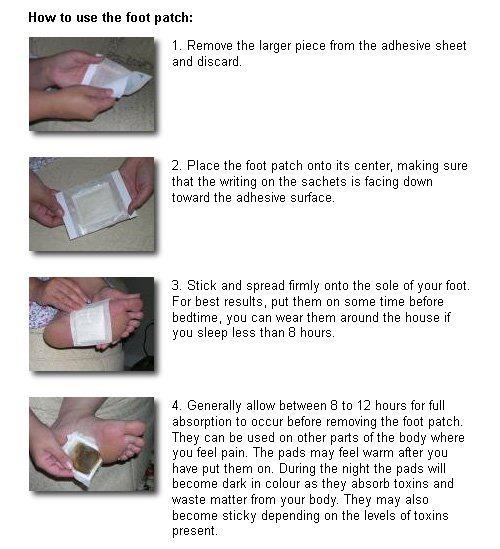 How to use the foot patch:

1. Remove the larger piece from the adhesive sheet and discard.

2. Place the foot patch onto its center, making sure that the writing on the sachets is facing down toward the adhesive surface.

3. Stick and spread firmly onto the sole of your foot. For best results, put them on some time before bedtime, you can wear them around the house if you sleep less than 8 hours.

4. Generally allow between 8 to 12 hours for full absorption to occur before removing the foot patch. They can be used on other parts of the body where you feel pain. The pads may feel warm after you have put them on. During the night the pads will become dark in colour as they absorb toxins and waste matter from your body. They may also become sticky depending on the levels of toxins present.