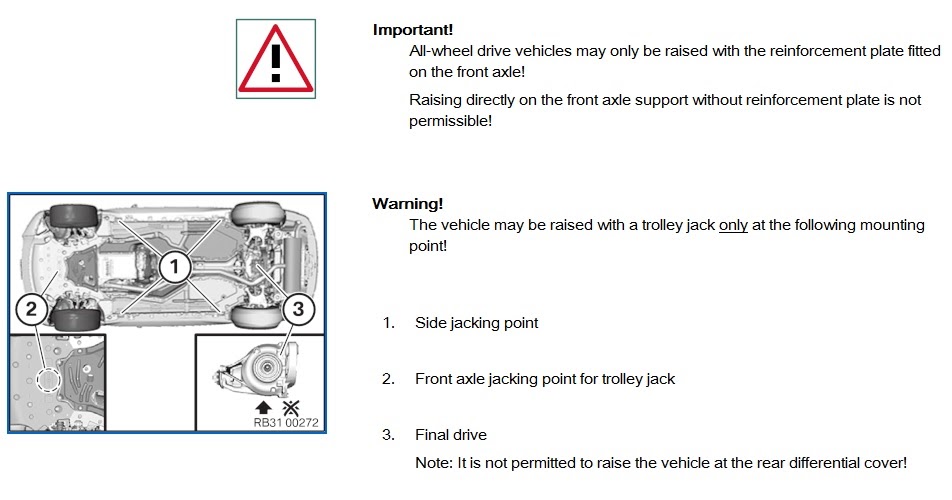 Important!

All-wheel drive vehicles may only be raised with the reinforcement plate fitted on the front axle!

Raising directly on the front axle support without reinforcement plate is not permissible!

1
2
3
RB31 00272

Warning!

The vehicle may be raised with a trolley jack only at the following mounting point!

1. Side jacking point

2. Front axle jacking point for trolley jack

3. Final drive

Note: It is not permitted to raise the vehicle at the rear differential cover!