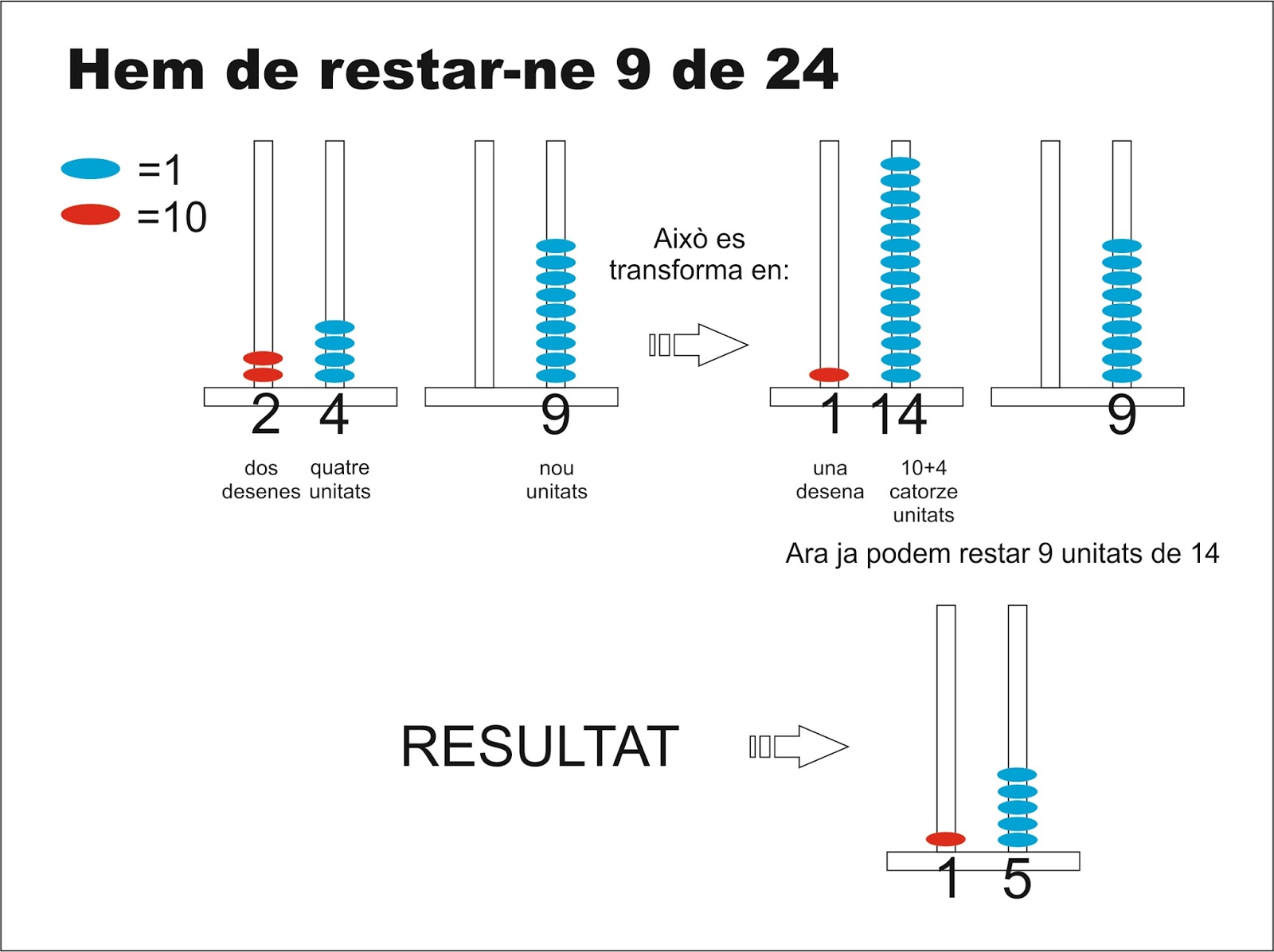 Hem de restar-ne 9 de 24

=1
=10

2 4
dos desenes
quatre unitats

9
nou unitats

Això es transforma en:

1 14
una desena
10+4 catorze unitats

9

Ara ja podem restar 9 unitats de 14

RESULTAT

1 5