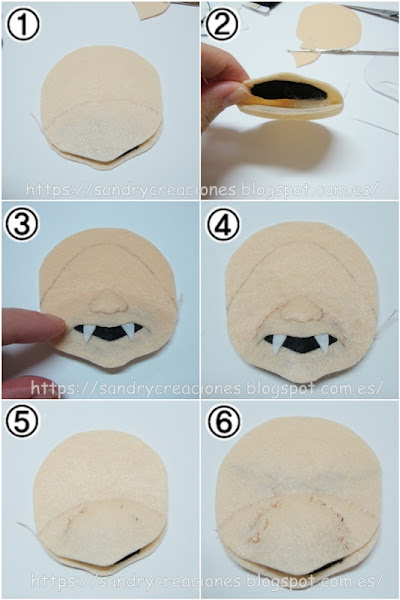 1

2

https://sandrycreaciones.blogspot.com.es/

3

4

https://sandrycreaciones.blogspot.com.es/

5

6

https://sandrycreaciones.blogspot.com.es/