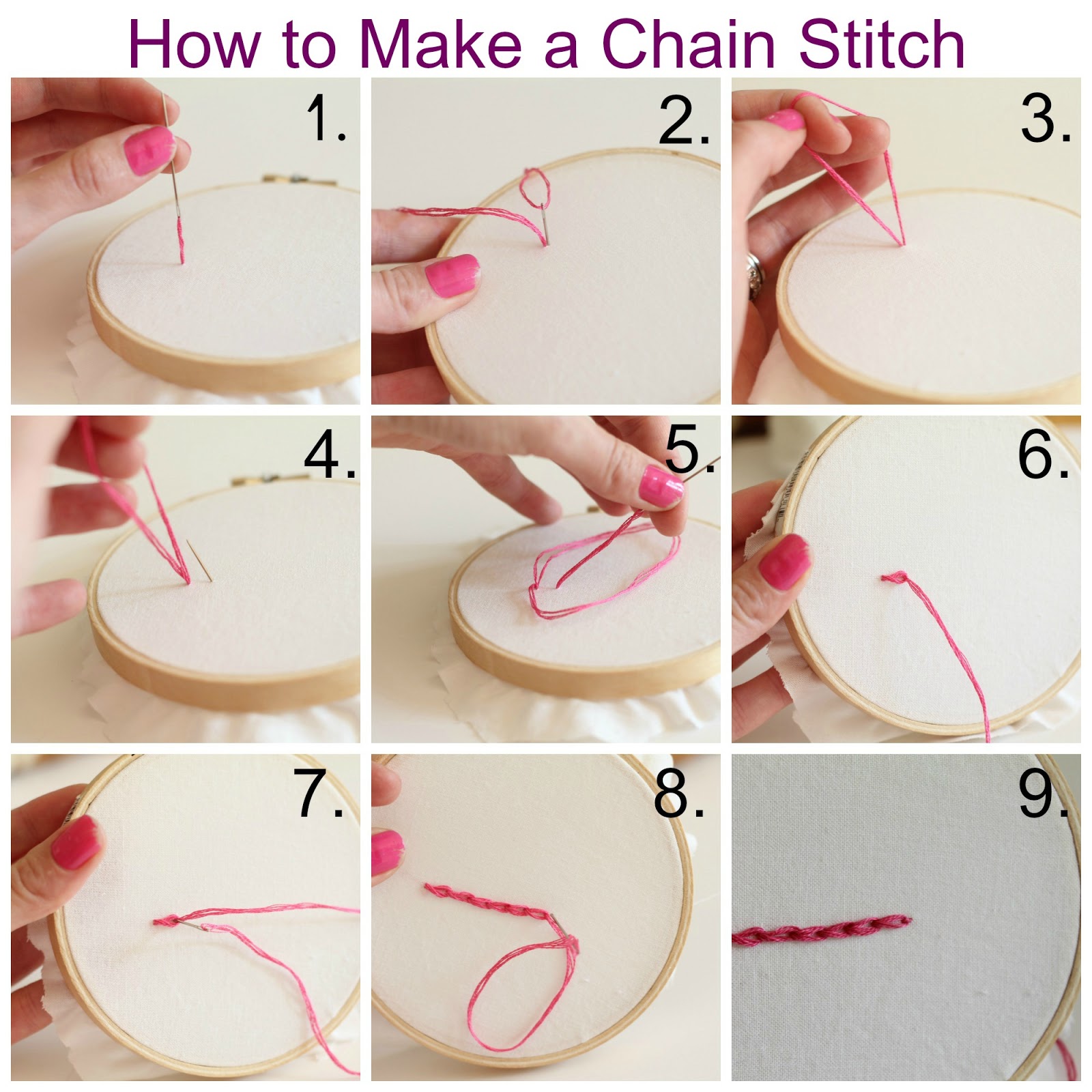 How to Make a Chain Stitch

1.

2.

3.

4.

5.

6.

7.

8.

9.