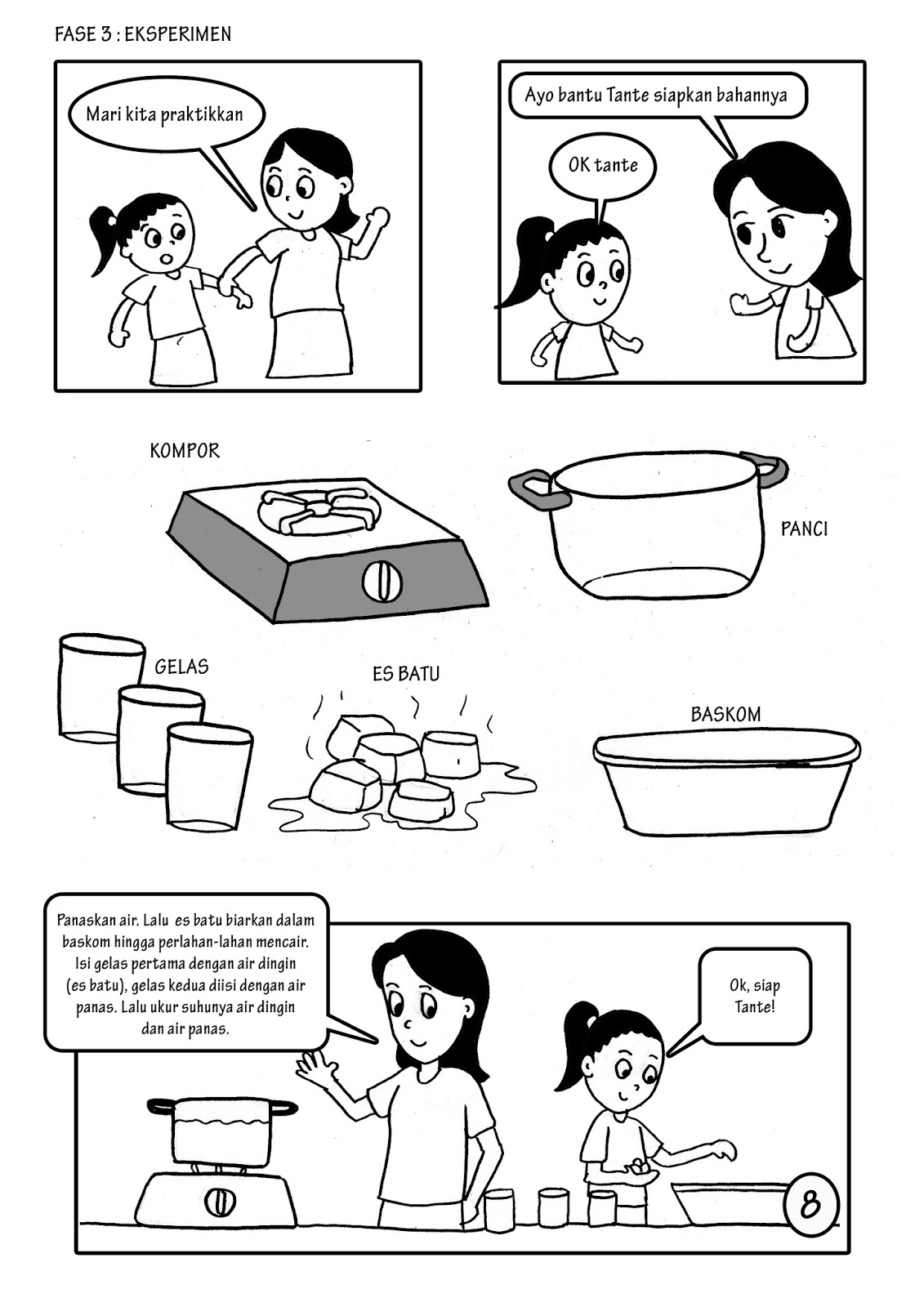 FASE 3 : EKSPERIMEN

Mari kita praktikkan

Ayo bantu Tante siapkan bahannya

OK tante

KOMPOR

PANCI

GELAS

ES BATU

BASKOM

Panaskan air. Lalu es batu biarkan dalam baskom hingga perlahan-lahan mencair. Isi gelas pertama dengan air dingin (es batu), gelas kedua diisi dengan air panas. Lalu ukur suhunya air dingin dan air panas.

Ok, siap Tante!

8