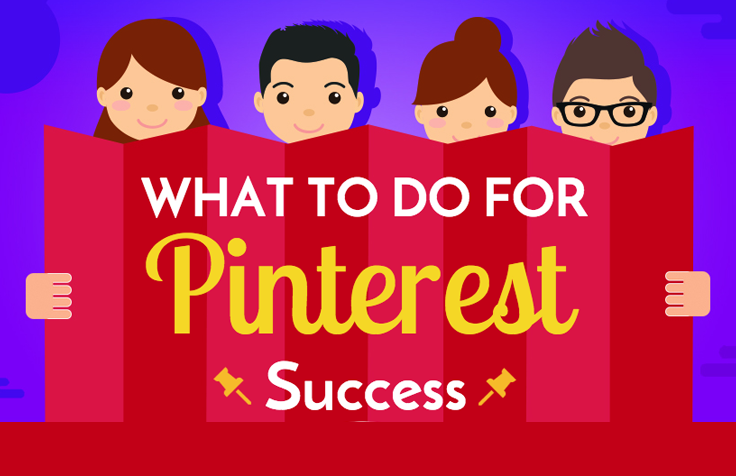 WHAT TO DO FOR
Pinterest
Success