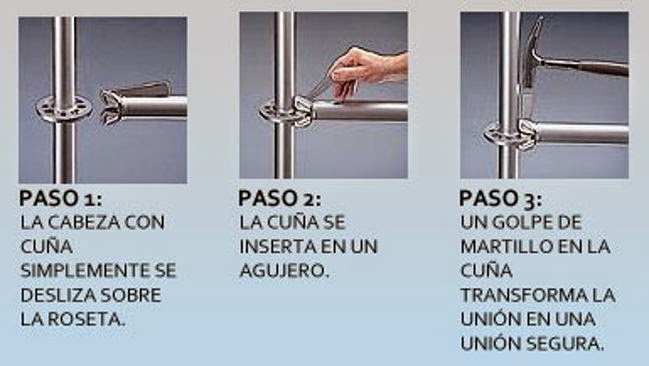 PASO 1:
LA CABEZA CON CUÑA SIMPLEMENTE SE DESLIZA SOBRE LA ROSETA.

PASO 2:
LA CUÑA SE INSERTA EN UN AGUJERO.

PASO 3:
UN GOLPE DE MARTILLO EN LA CUÑA TRANSFORMA LA UNIÓN EN UNA UNIÓN SEGURA.