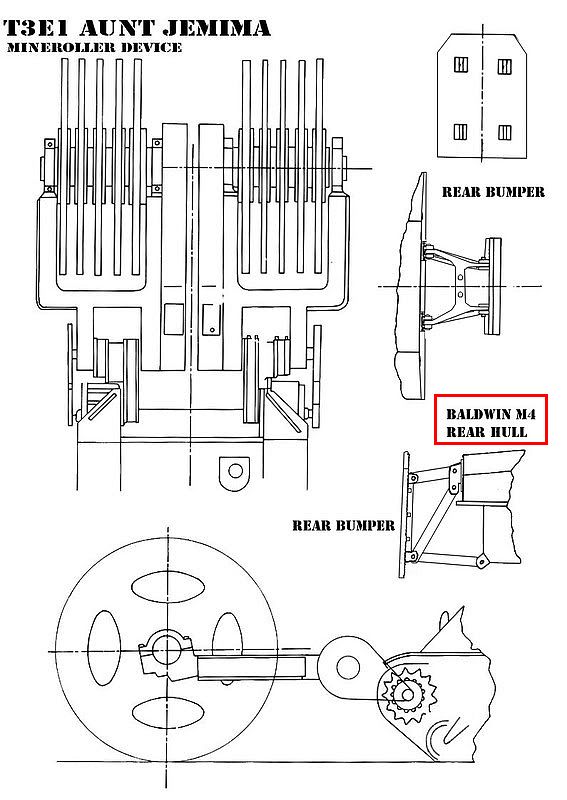 T3E1 AUNT JEMIMA
MINEROLLER DEVICE

REAR BUMPER

BALDWIN M4
REAR HULL

REAR BUMPER