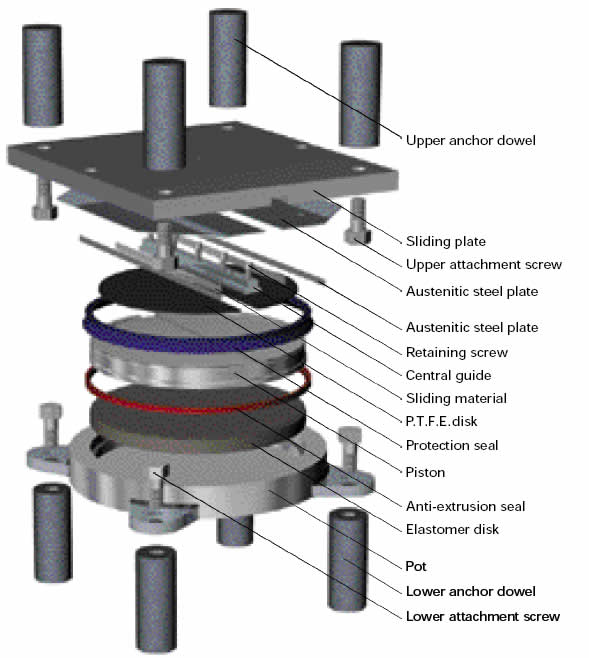 Upper anchor dowel
Sliding plate
Upper attachment screw
Austenitic steel plate
Austenitic steel plate
Retaining screw
Central guide
Sliding material
P.T.F.E.disk
Protection seal
Piston
Anti-extrusion seal
Elastomer disk
Pot
Lower anchor dowel
Lower attachment screw