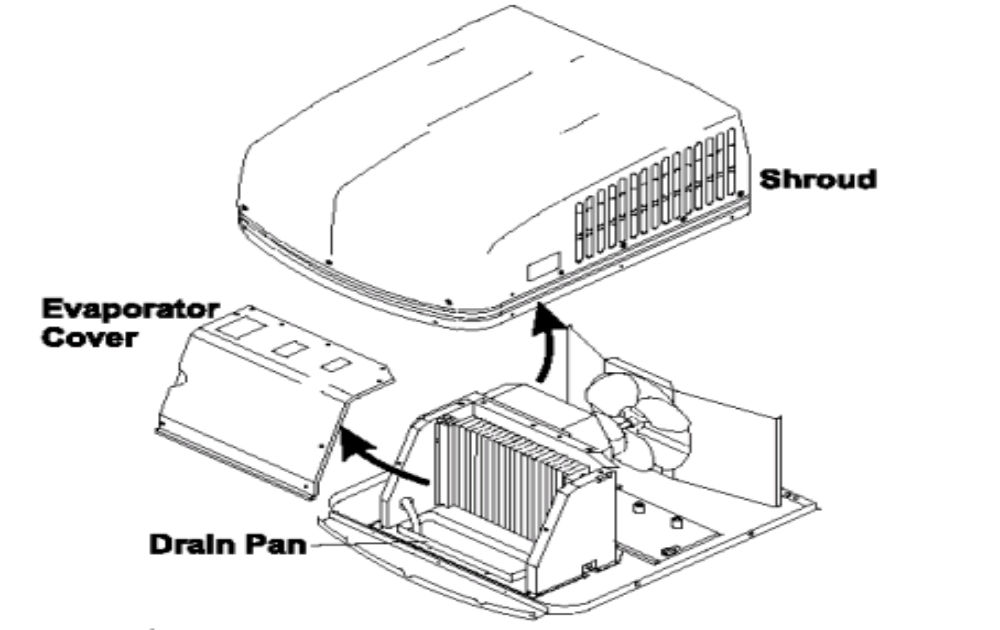 Shroud

Evaporator Cover

Drain Pan