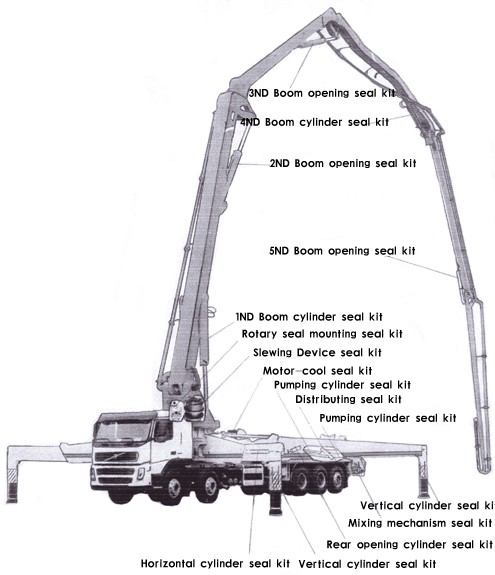 3ND Boom opening seal kit
4ND Boom cylinder seal kit
2ND Boom opening seal kit
5ND Boom opening seal kit
1ND Boom cylinder seal kit
Rotary seal mounting seal kit
Slewing Device seal kit
Motor-cool seal kit
Pumping cylinder seal kit
Distributing seal kit
Pumping cylinder seal kit
Vertical cylinder seal ki
Mixing mechanism seal kit
Rear opening cylinder seal kit
Horizontal cylinder seal kit
Vertical cylinder seal kit