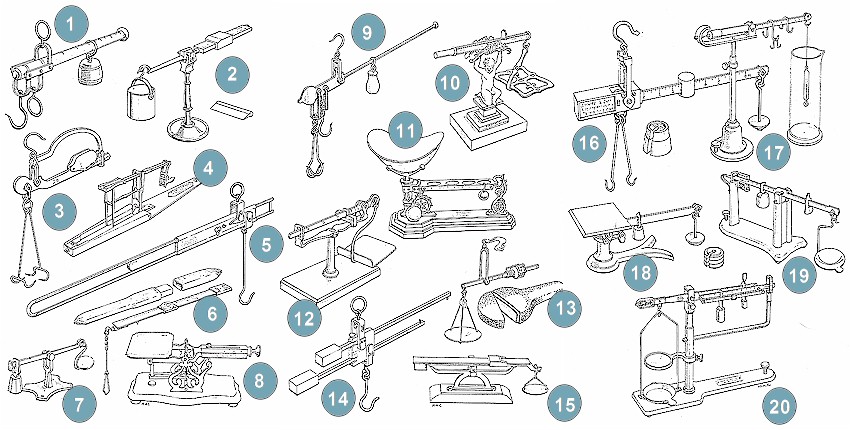 1
2
3
4
5
6
7
8
9
10
11
12
13
14
15
16
17
18
19
20