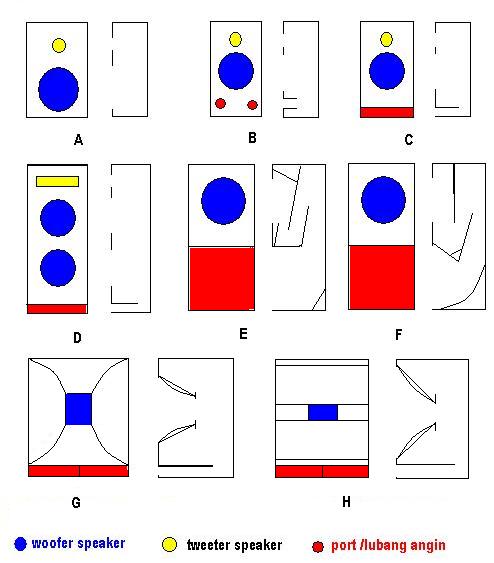 A B C

D E F

G H

woofer speaker tweeter speaker port /lubang angin