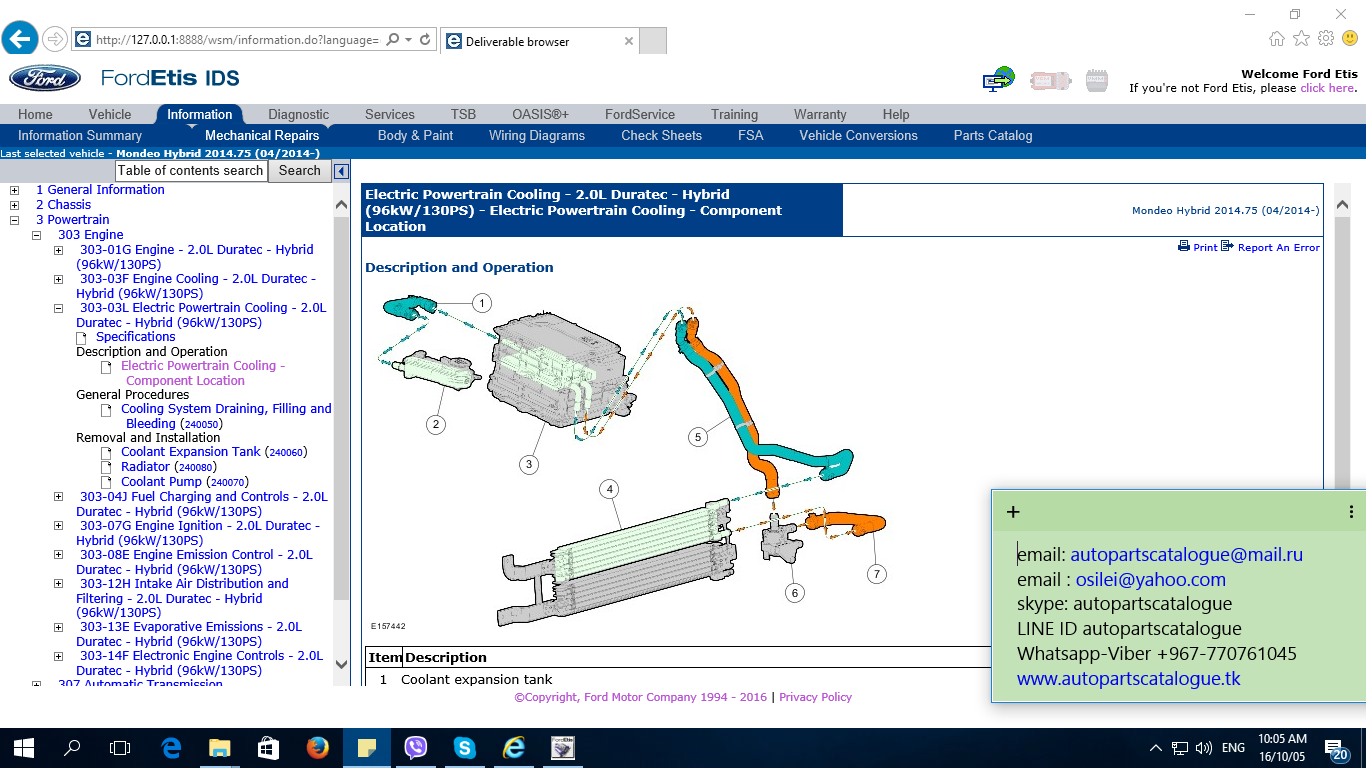 http://127.0.0.1:8888/wsm/information.do?language=

Deliverable browser

Ford FordEtis IDS

Welcome Ford Etis
If you're not Ford Etis, please click here.

Home Vehicle Information Diagnostic Services TSB OASIS®+ FordService Training Warranty Help

Information Summary Mechanical Repairs Body & Paint Wiring Diagrams Check Sheets FSA Vehicle Conversions Parts Catalog

Last selected vehicle - Mondeo Hybrid 2014.75 (04/2014-)

Table of contents search Search

1 General Information
2 Chassis
3 Powertrain
303 Engine
303-01G Engine - 2.0L Duratec - Hybrid (96kW/130PS)
303-03F Engine Cooling - 2.0L Duratec - Hybrid (96kW/130PS)
303-03L Electric Powertrain Cooling - 2.0L Duratec - Hybrid (96kW/130PS)
Specifications
Description and Operation
Electric Powertrain Cooling - Component Location
General Procedures
Cooling System Draining, Filling and Bleeding (240050)
Removal and Installation
Coolant Expansion Tank (240060)
Radiator (240080)
Coolant Pump (240070)
303-04J Fuel Charging and Controls - 2.0L Duratec - Hybrid (96kW/130PS)
303-07G Engine Ignition - 2.0L Duratec - Hybrid (96kW/130PS)
303-08E Engine Emission Control - 2.0L Duratec - Hybrid (96kW/130PS)
303-12H Intake Air Distribution and Filtering - 2.0L Duratec - Hybrid (96kW/130PS)
303-13E Evaporative Emissions - 2.0L Duratec - Hybrid (96kW/130PS)
303-14F Electronic Engine Controls - 2.0L Duratec - Hybrid (96kW/130PS)
307 Automatic Transmission

Electric Powertrain Cooling - 2.0L Duratec - Hybrid (96kW/130PS) - Electric Powertrain Cooling - Component Location

Mondeo Hybrid 2014.75 (04/2014-)

Print Report An Error

Description and Operation

1 2 3 4 5 6 7

E157442

| Item | Description |
|---|---|
| 1 | Coolant expansion tank |

©Copyright, Ford Motor Company 1994 - 2016 | Privacy Policy

+
email: autopartscatalogue@mail.ru
email : osilei@yahoo.com
skype: autopartscatalogue
LINE ID autopartscatalogue
Whatsapp-Viber +967-770761045
www.autopartscatalogue.tk

ENG 10:05 AM 16/10/05 20