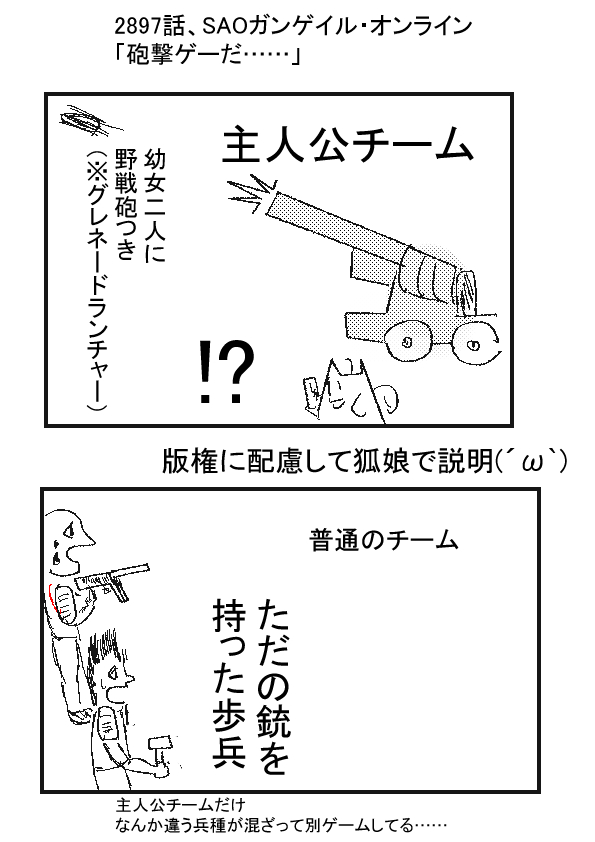 2897話、SAOガンゲイル・オンライン
「砲撃ゲーだ……」

主人公チーム

幼女二人に野戦砲つき（※グレネードランチャー）

!?

版権に配慮して狐娘で説明(´ω`)

普通のチーム

ただの銃を持った歩兵

主人公チームだけ
なんか違う兵種が混ざって別ゲームしてる……