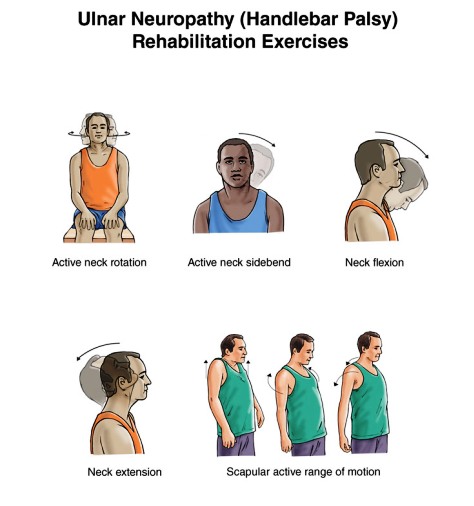 Ulnar Neuropathy (Handlebar Palsy) Rehabilitation Exercises

Active neck rotation

Active neck sidebend

Neck flexion

Neck extension

Scapular active range of motion