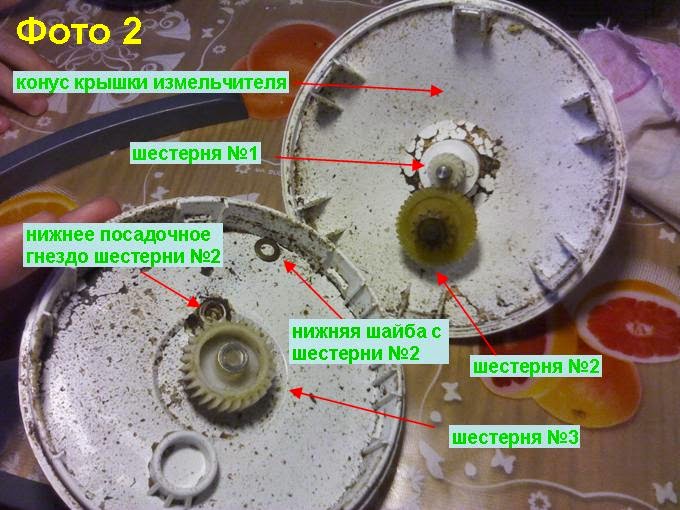 Фото 2

конус крышки измельчителя

шестерня №1

нижнее посадочное гнездо шестерни №2

нижняя шайба с шестерни №2

шестерня №2

шестерня №3