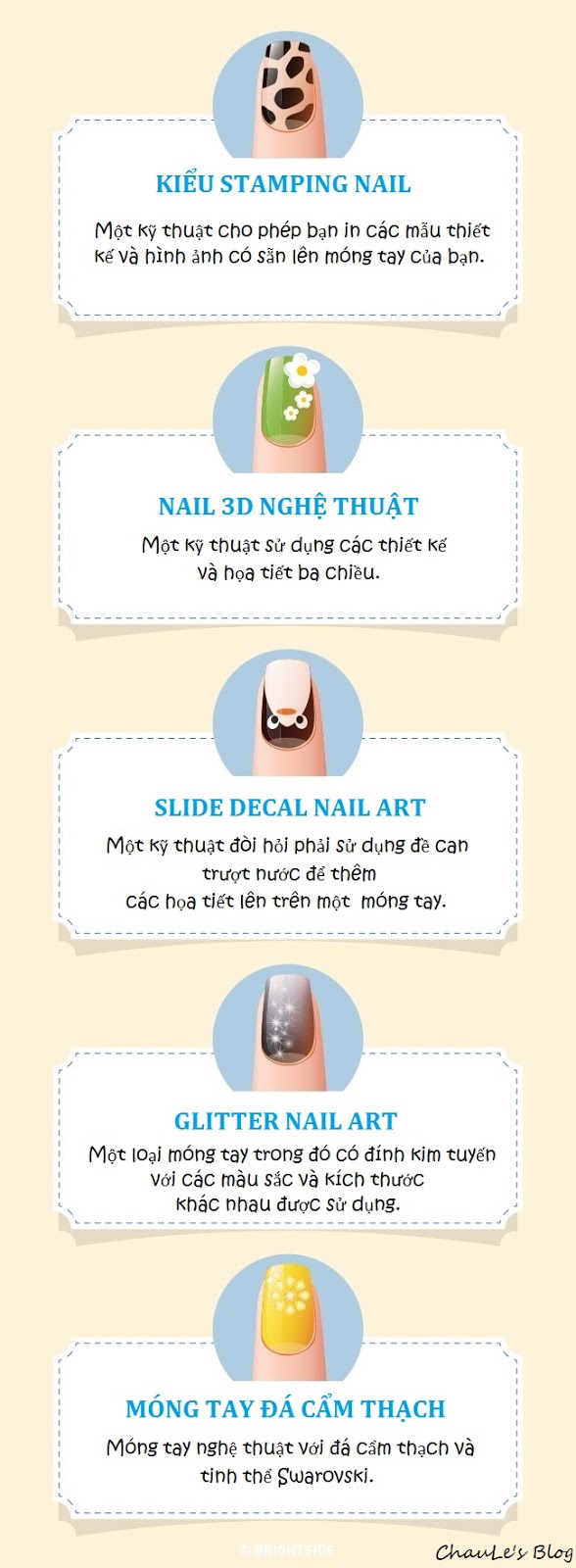 KIỂU STAMPING NAIL

Một kỹ thuật cho phép bạn in các mẫu thiết kế và hình ảnh có sẵn lên móng tay của bạn.

NAIL 3D NGHỆ THUẬT

Một kỹ thuật sử dụng các thiết kế và họa tiết ba chiều.

SLIDE DECAL NAIL ART

Một kỹ thuật đòi hỏi phải sử dụng đề can trượt nước để thêm các họa tiết lên trên một móng tay.

GLITTER NAIL ART

Một loại móng tay trong đó có đính kim tuyến với các màu sắc và kích thước khác nhau được sử dụng.

MÓNG TAY ĐÁ CẨM THẠCH

Móng tay nghệ thuật với đá cẩm thạch và tinh thể Swarovski.

© BRIGHTSIDE

ChauLe's Blog