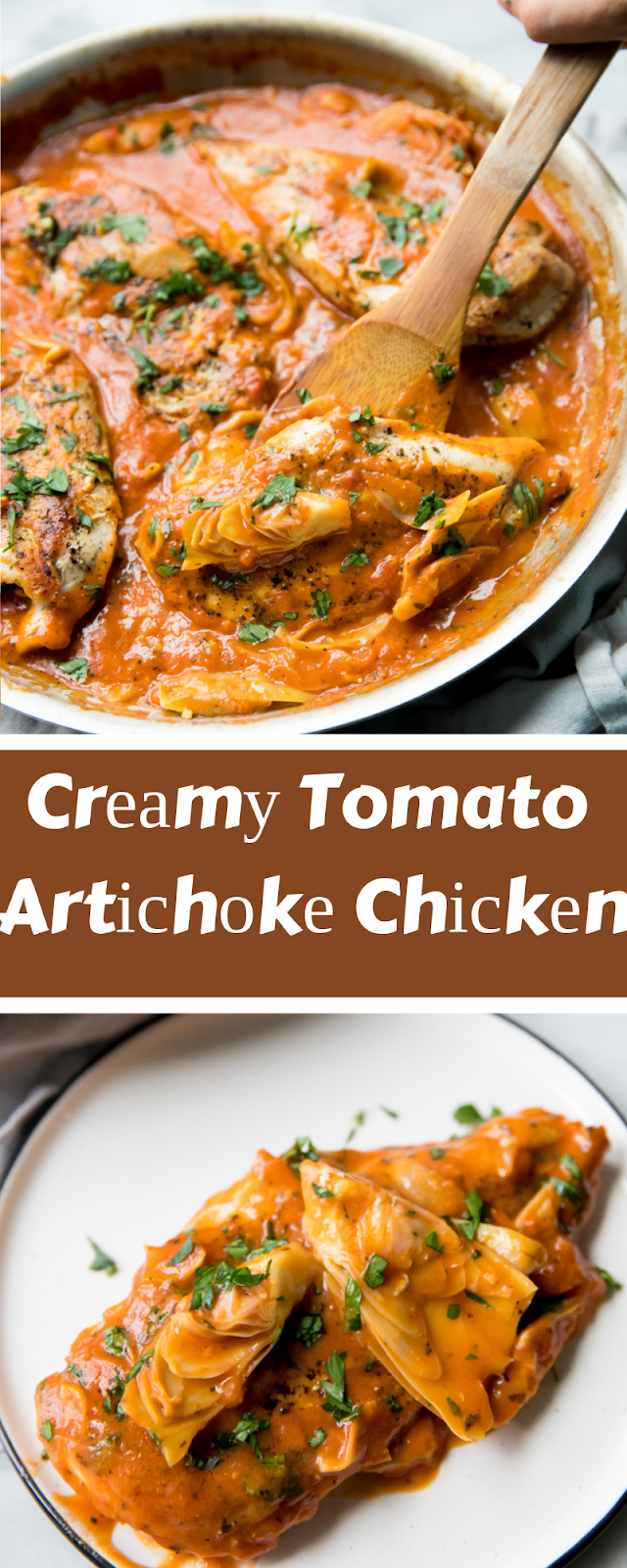 Creamy Tomato Artichoke Chicken