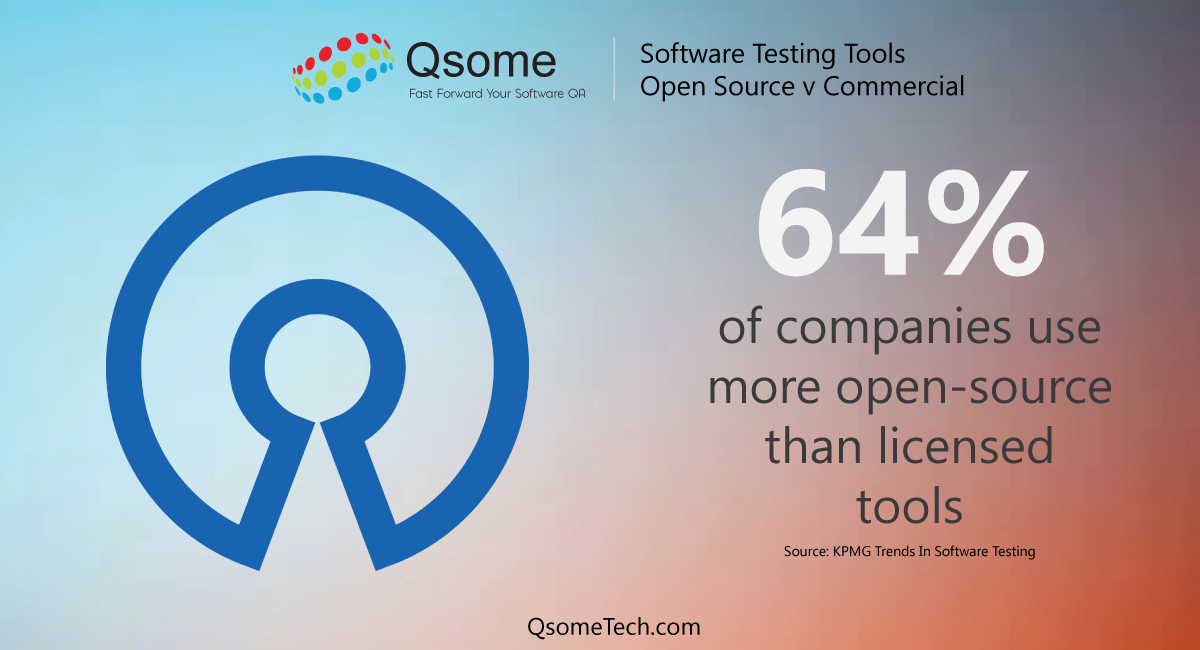 Qsome
Fast Forward Your Software QA

Software Testing Tools
Open Source v Commercial

64%
of companies use more open-source than licensed tools

Source: KPMG Trends In Software Testing

QsomeTech.com