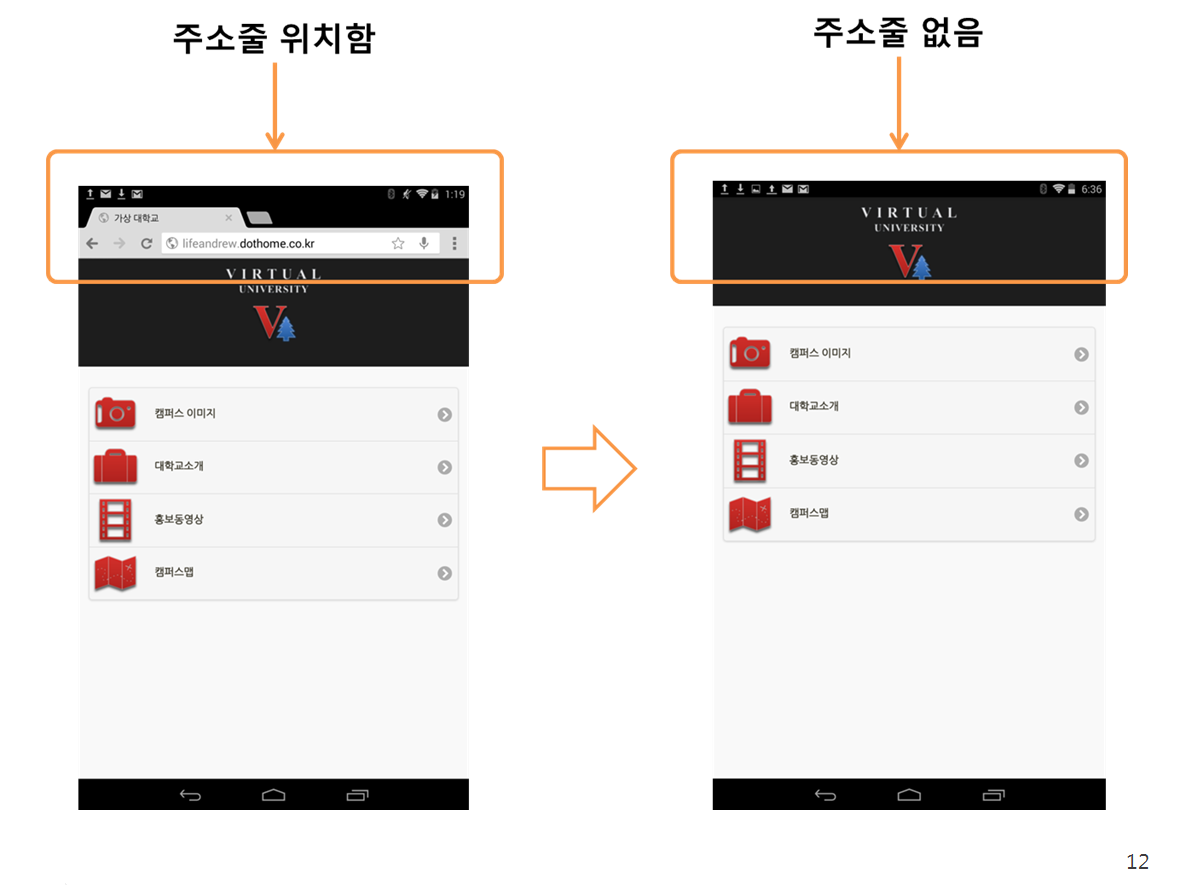 주소줄 위치함

1:19

가상 대학교

lifeandrew.dothome.co.kr

VIRTUAL
UNIVERSITY

V

캠퍼스 이미지

대학교소개

홍보동영상

캠퍼스맵

주소줄 없음

6:36

VIRTUAL
UNIVERSITY

V

캠퍼스 이미지

대학교소개

홍보동영상

캠퍼스맵

12