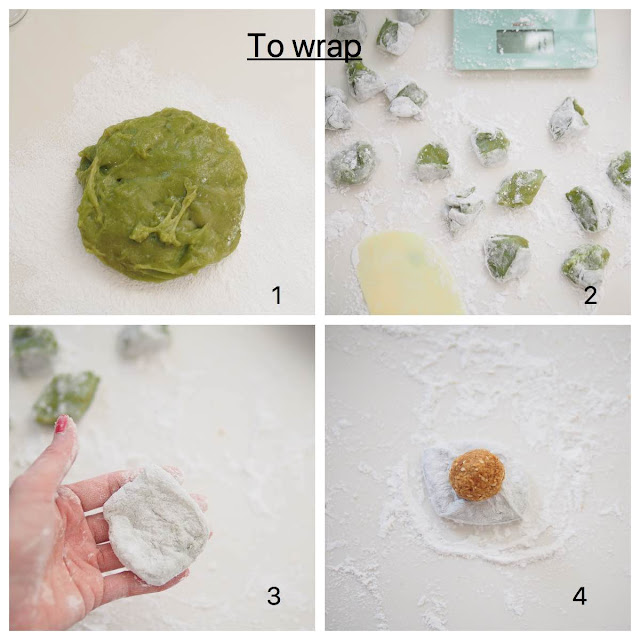 To wrap

1

2

3

4