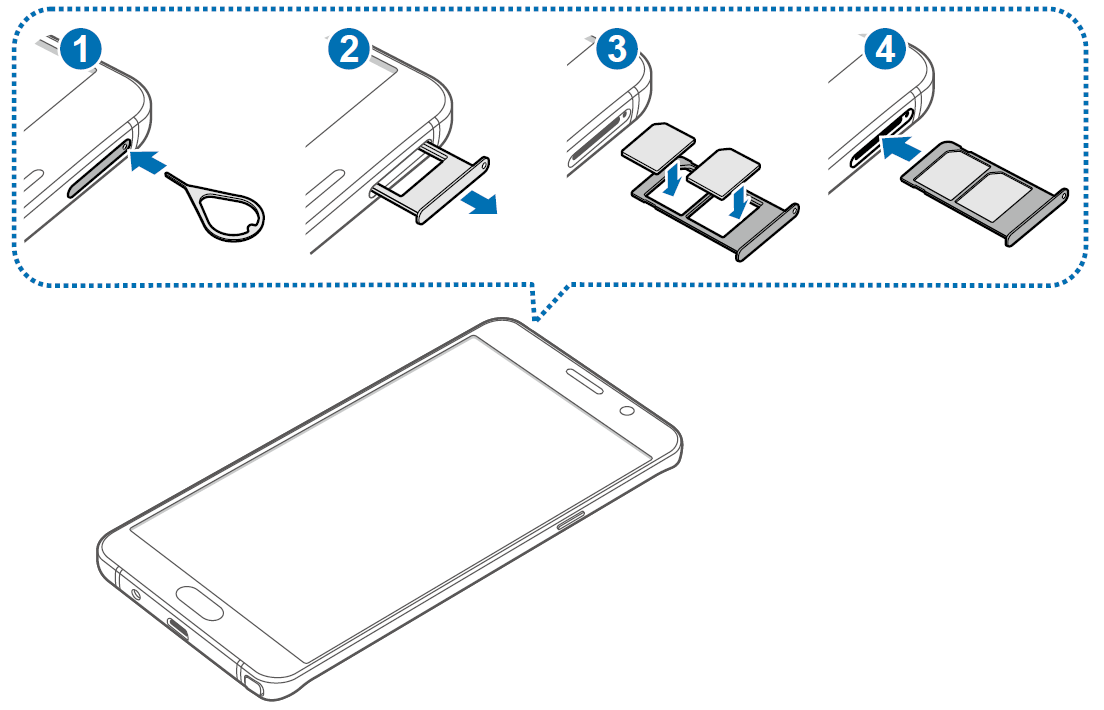 1
2
3
4