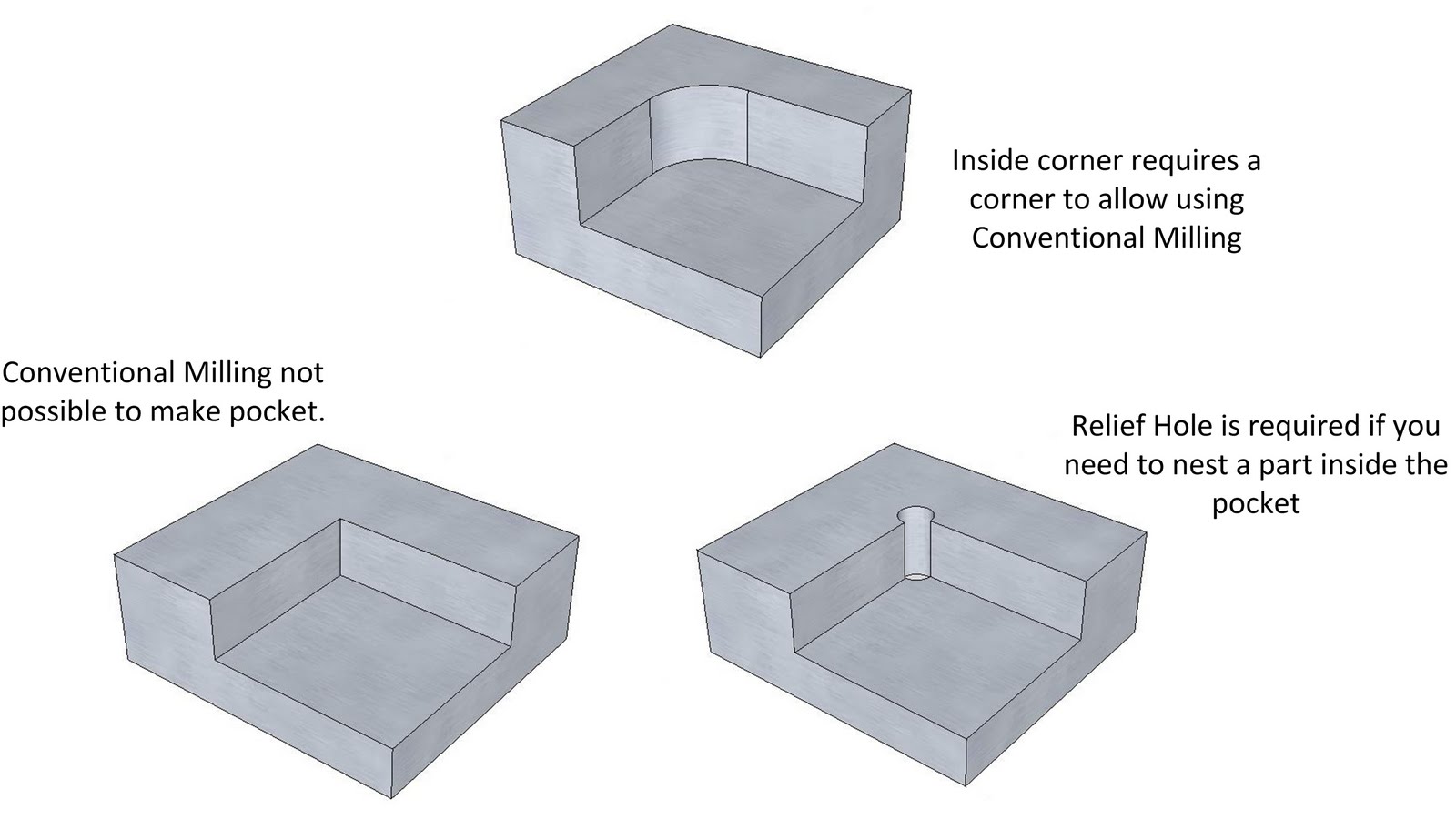 Inside corner requires a corner to allow using Conventional Milling

Conventional Milling not possible to make pocket.

Relief Hole is required if you need to nest a part inside the pocket