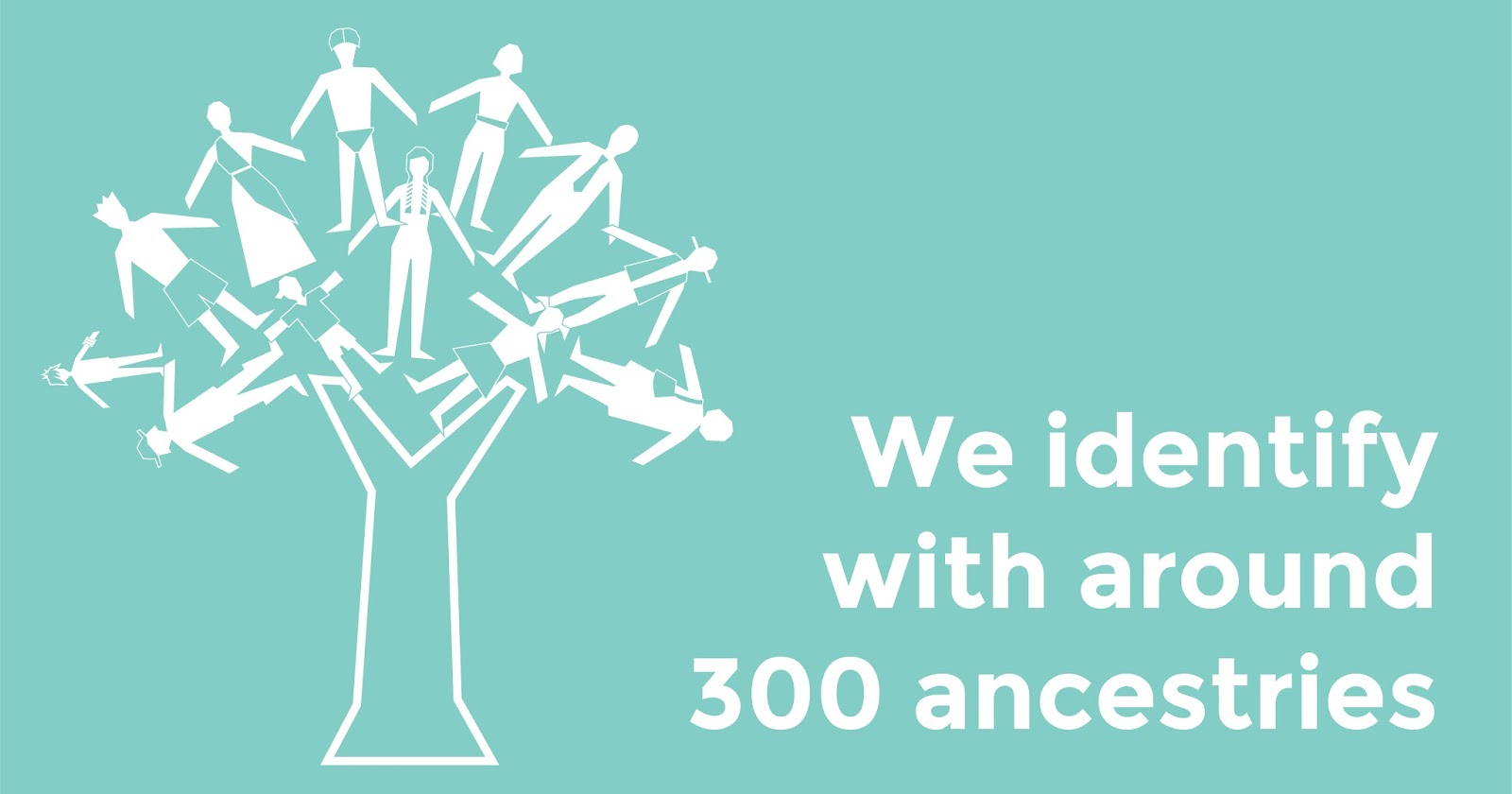 We identify with around 300 ancestries