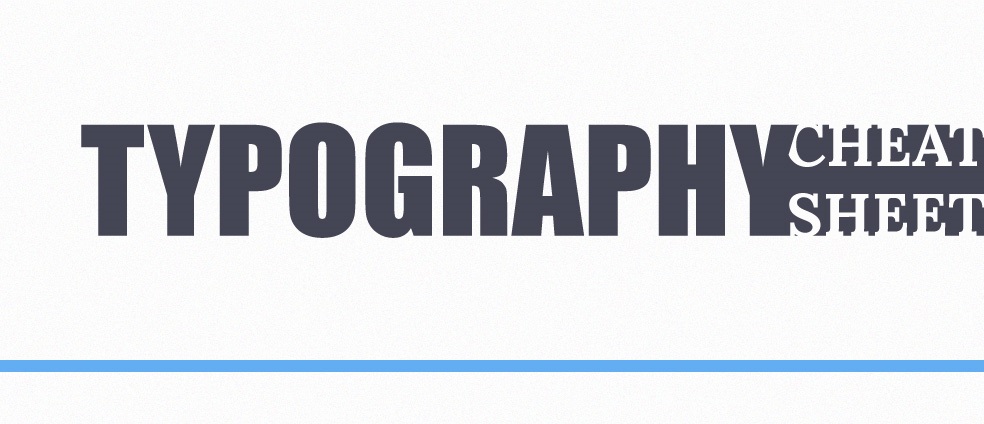 TYPOGRAPHY CHEAT SHEET