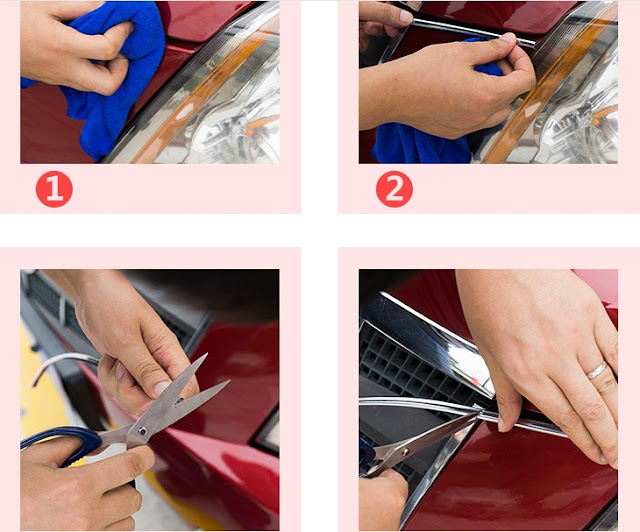 1

2