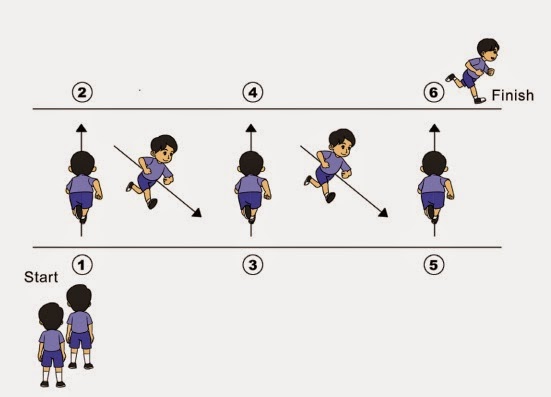 2
4
6
Finish
1
3
5
Start