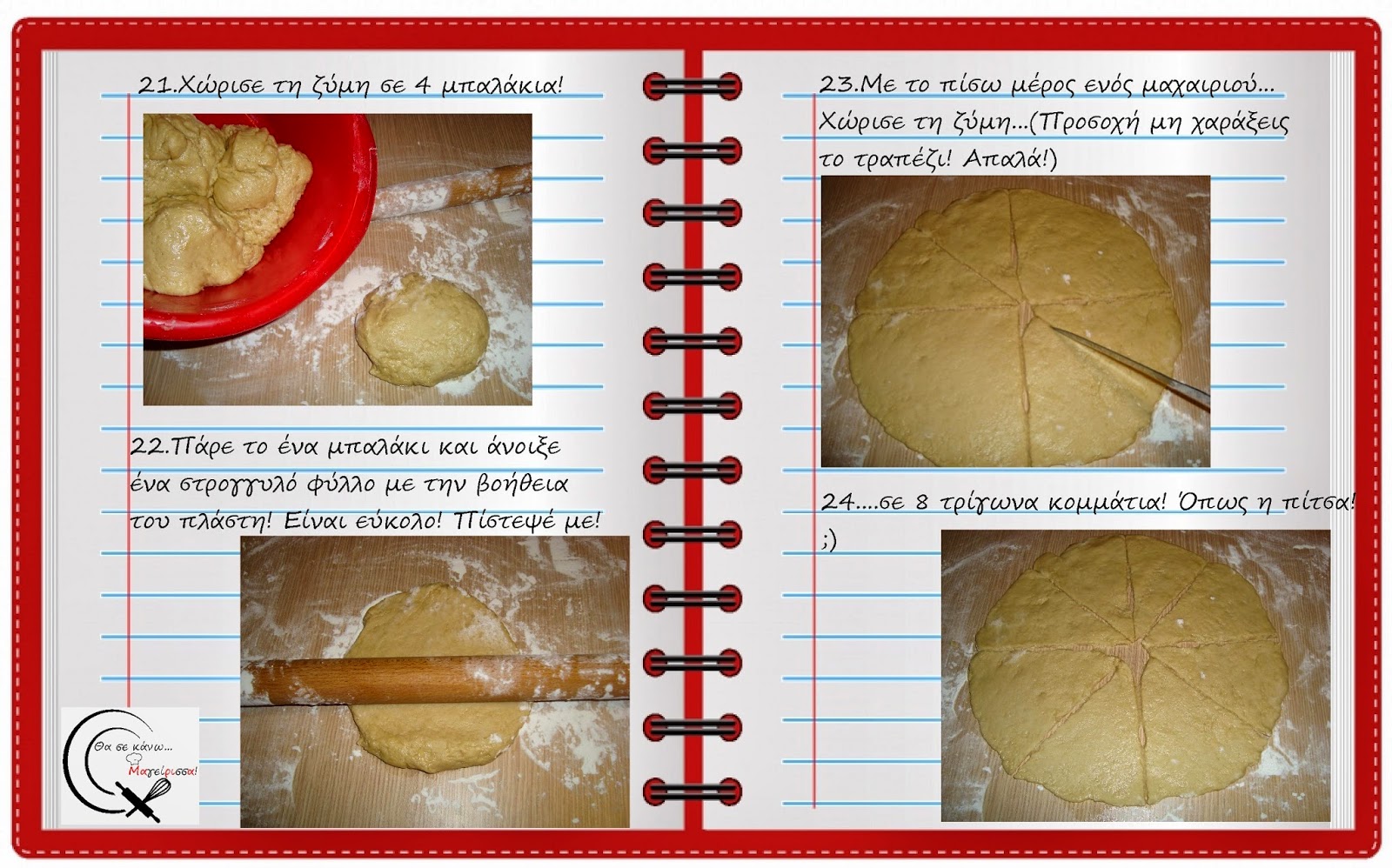 21.Χώρισε τη ζύμη σε 4 μπαλάκια!

22.Πάρε το ένα μπαλάκι και άνοιξε ένα στρογγυλό φύλλο με την βοήθεια του πλάστη! Είναι εύκολο! Πίστεψέ με!

Θα σε κάνω... Μαγείρισσα!

23.Με το πίσω μέρος ενός μαχαιριού... Χώρισε τη ζύμη...(Προσοχή μη χαράξεις το τραπέζι! Απαλά!)

24....σε 8 τρίγωνα κομμάτια! Όπως η πίτσα! ;)