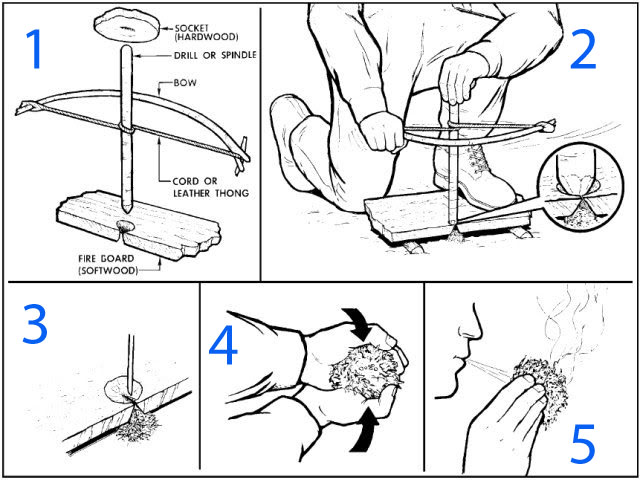 1

SOCKET (HARDWOOD)

DRILL OR SPINDLE

BOW

CORD OR LEATHER THONG

FIRE BOARD (SOFTWOOD)

2

3

4

5